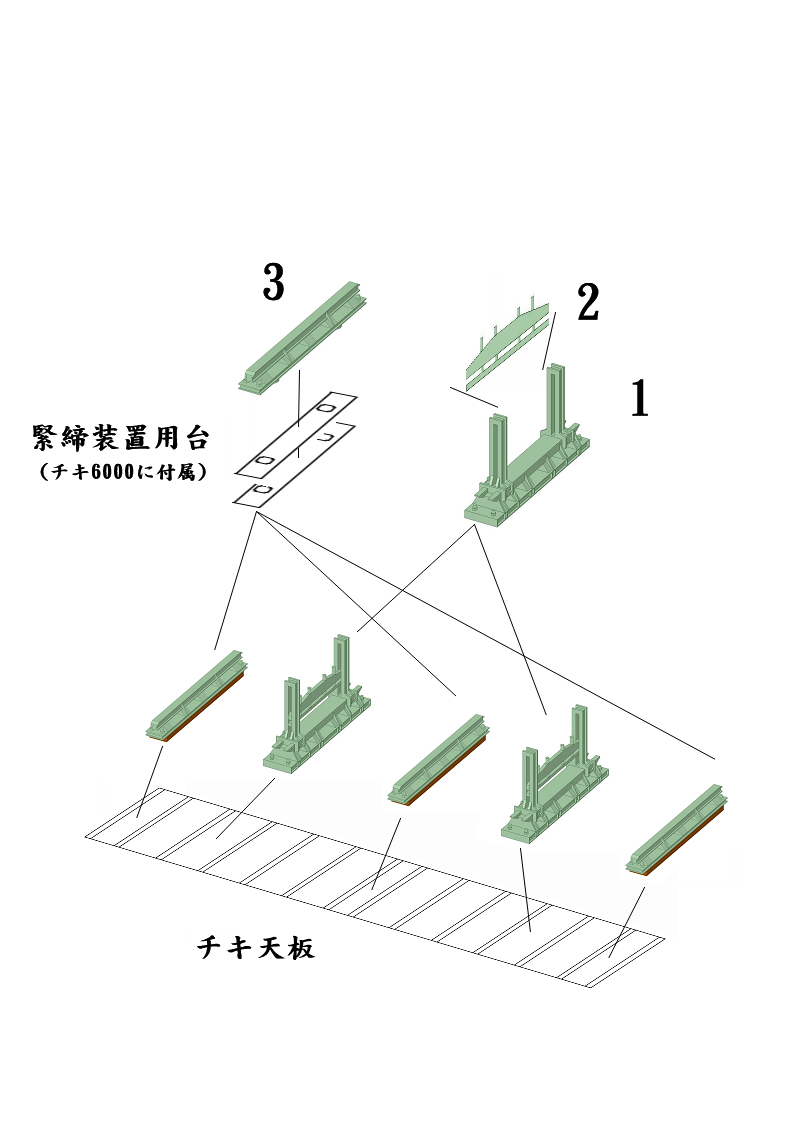 3

2

1

緊締装置用台
（チキ6000に付属）

チキ天板