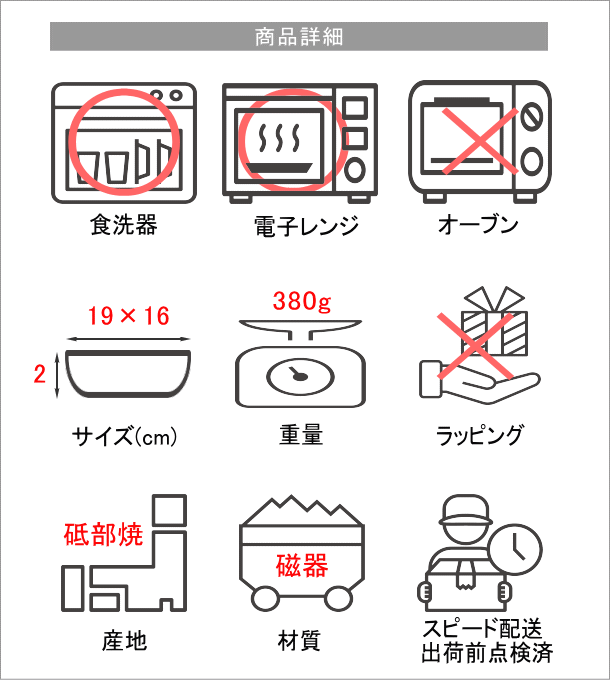 商品詳細

食洗器

電子レンジ

オーブン

19 × 16

2

サイズ(cm)

380g

重量

ラッピング

砥部焼

産地

磁器

材質

スピード配送
出荷前点検済