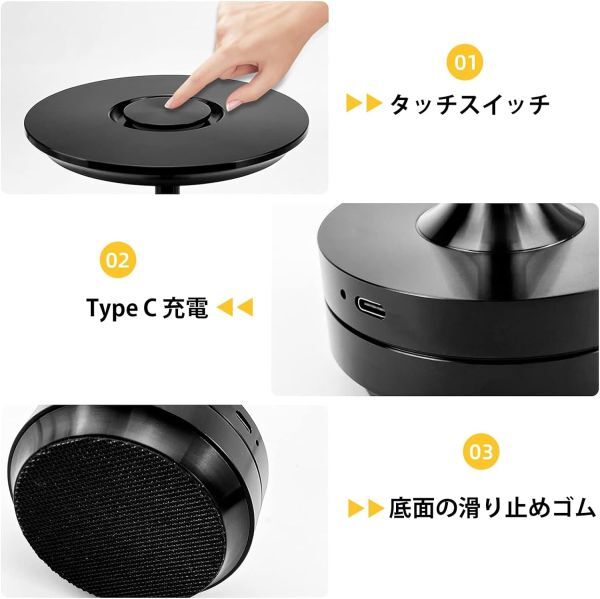 01

タッチスイッチ

02

Type C 充電

03

底面の滑り止めゴム