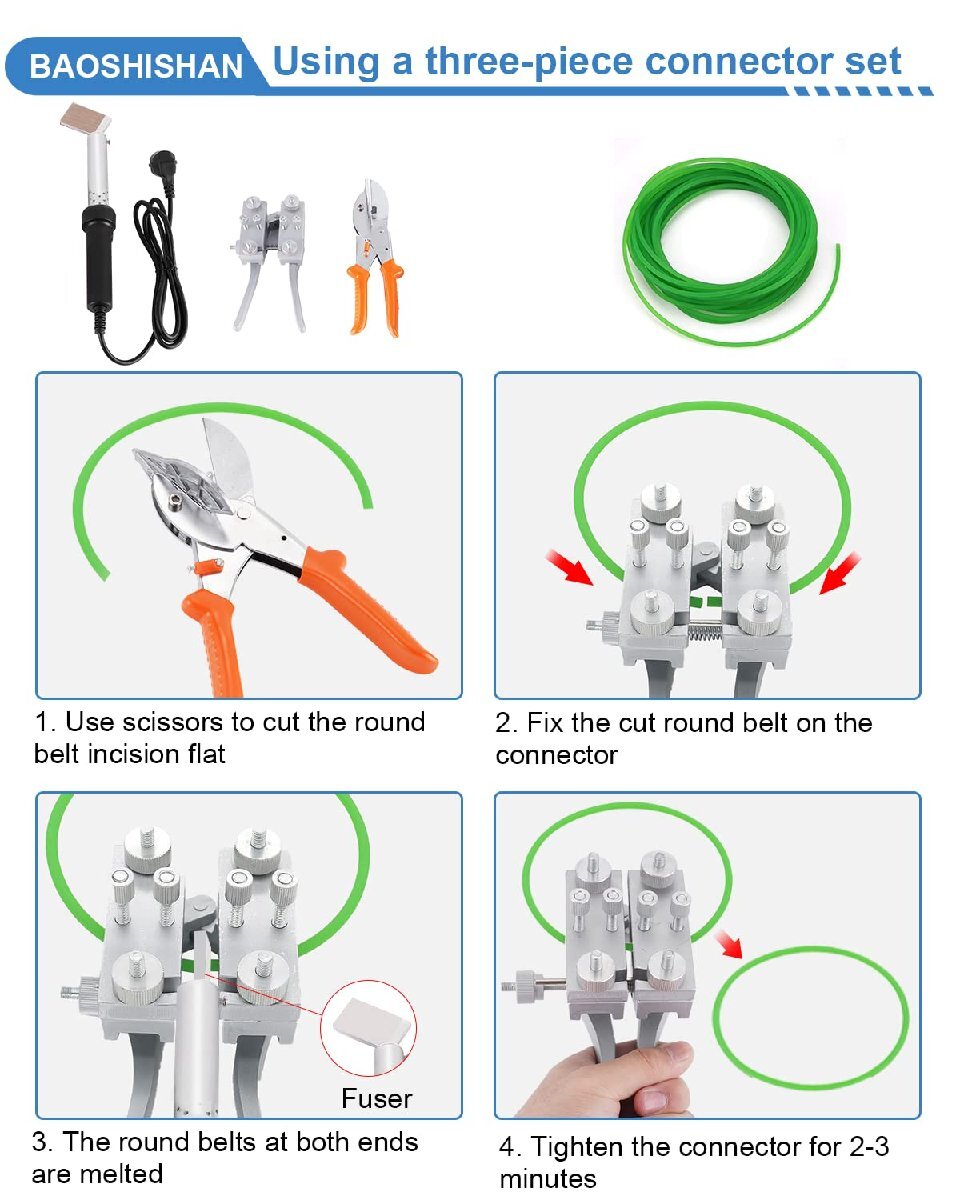 BAOSHISHAN Using a three-piece connector set

1. Use scissors to cut the round belt incision flat

2. Fix the cut round belt on the connector

Fuser

3. The round belts at both ends are melted

4. Tighten the connector for 2-3 minutes