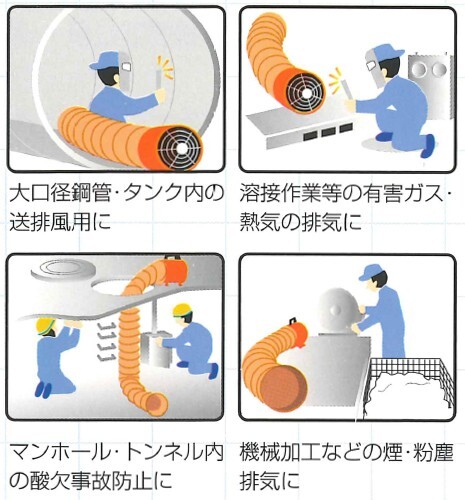 大口径鋼管・タンク内の送排風用に

溶接作業等の有害ガス・熱気の排気に

マンホール・トンネル内の酸欠事故防止に

機械加工などの煙・粉塵排気に