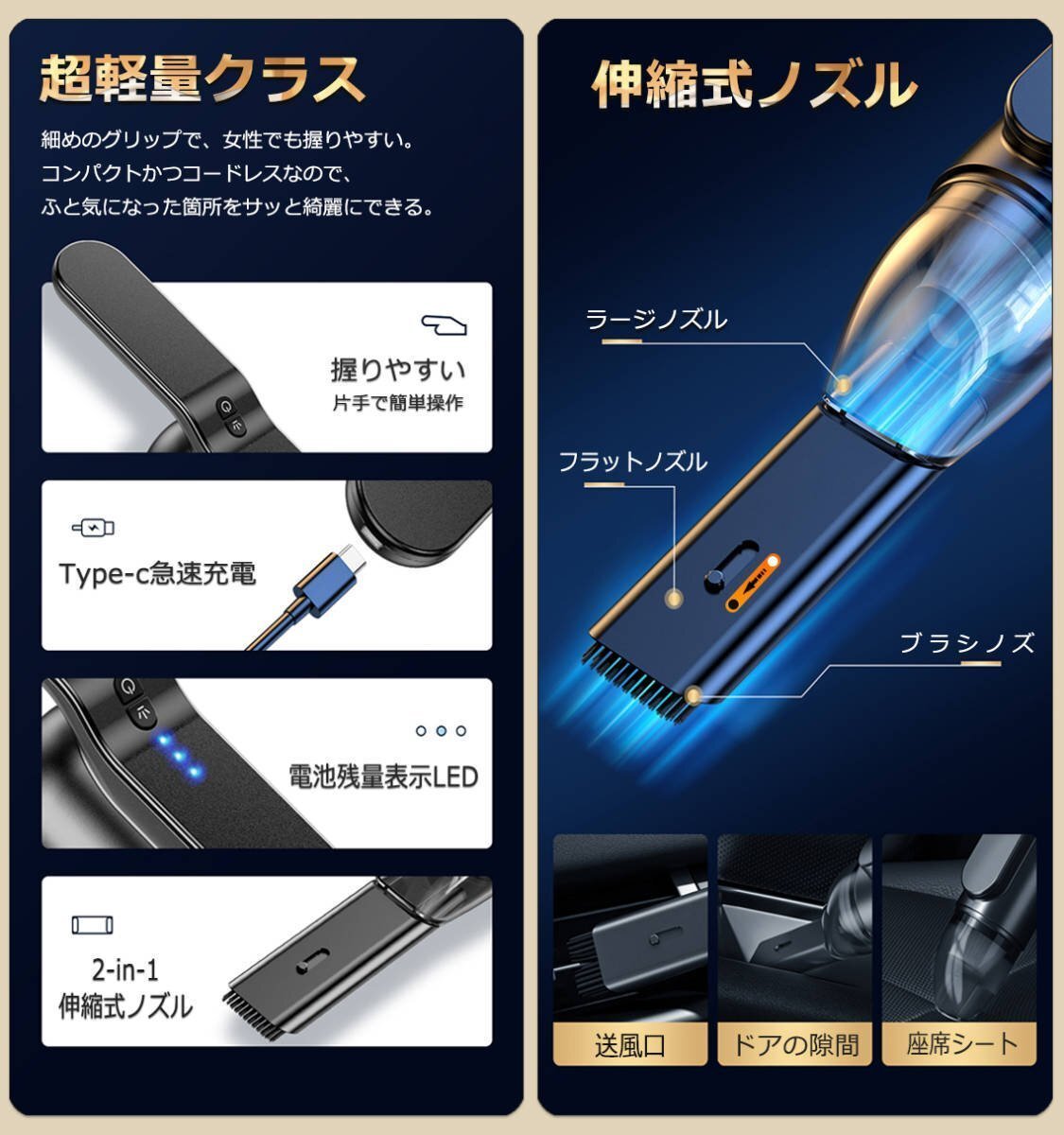 超軽量クラス

細めのグリップで、女性でも握りやすい。
コンパクトかつコードレスなので、
ふと気になった箇所をサッと綺麗にできる。

握りやすい
片手で簡単操作

Type-c急速充電

電池残量表示LED

2-in-1
伸縮式ノズル

伸縮式ノズル

ラージノズル

フラットノズル

ブラシノズ

送風口

ドアの隙間

座席シート