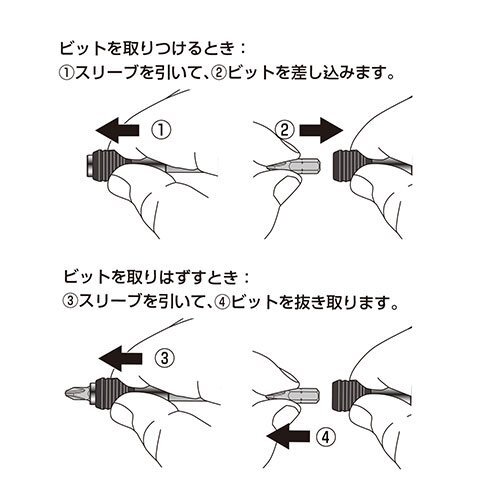 ビットを取りつけるとき：
①スリーブを引いて、②ビットを差し込みます。

①

②

ビットを取りはずすとき：
③スリーブを引いて、④ビットを抜き取ります。

③

④