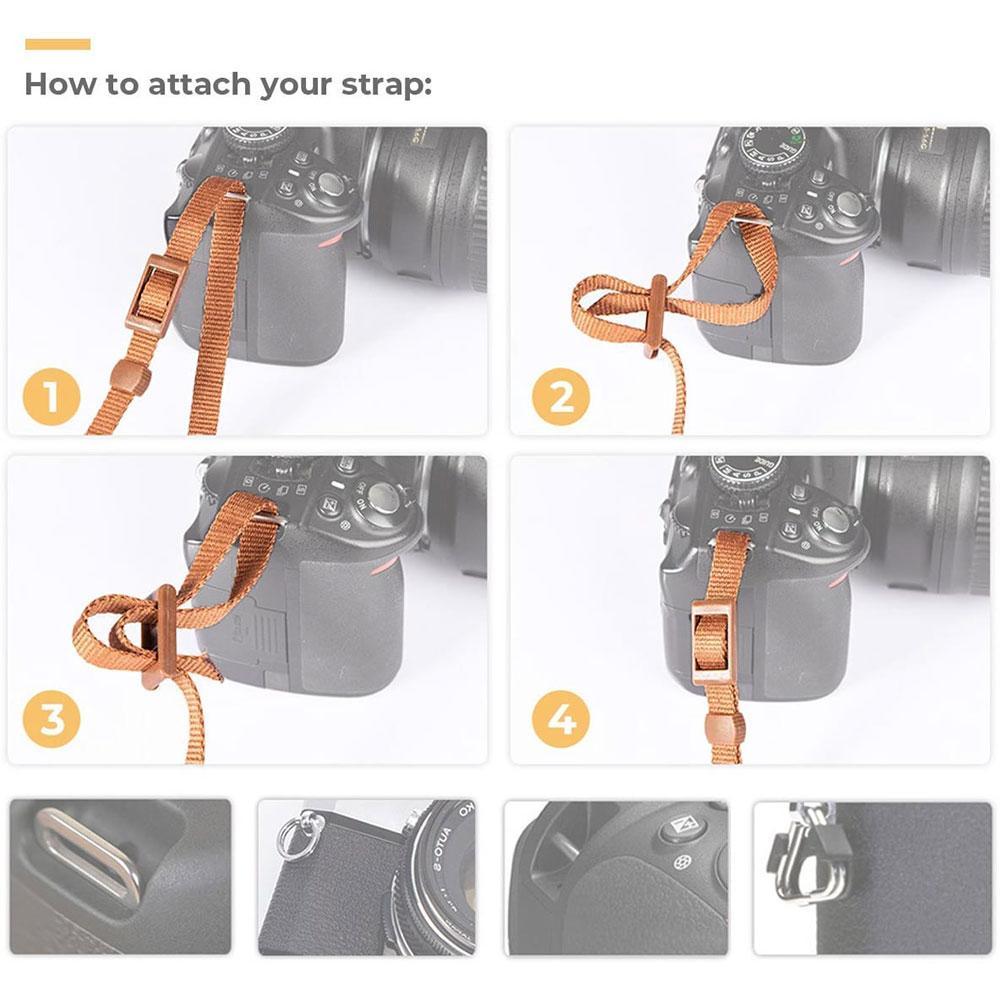 How to attach your strap:

1

2

3

4