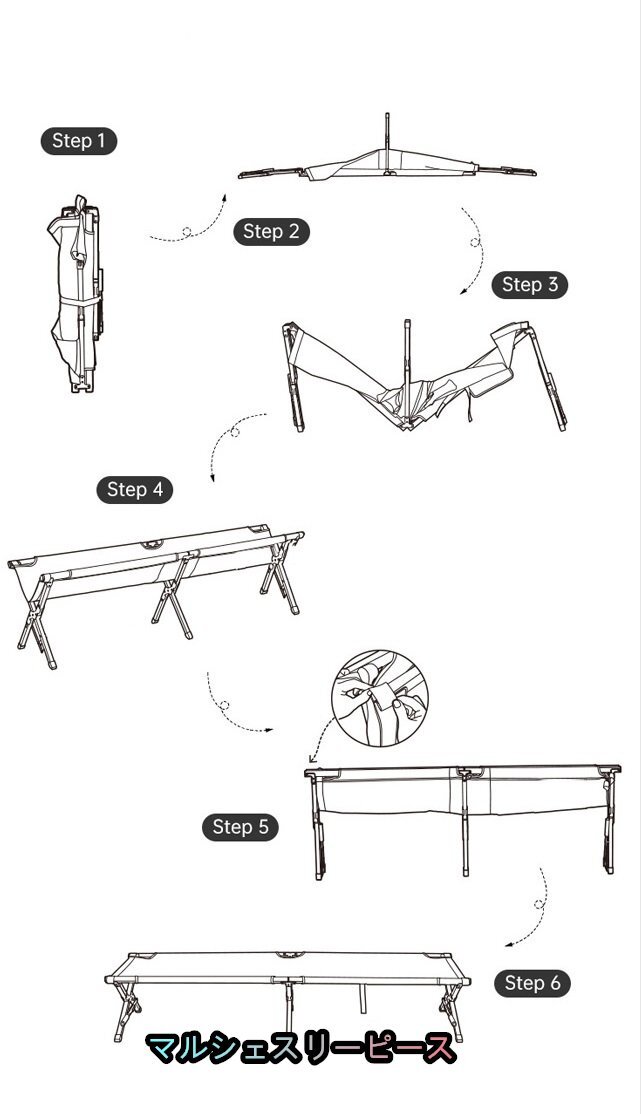 Step 1

Step 2

Step 3

Step 4

Step 5

Step 6

マルシェスリーピース