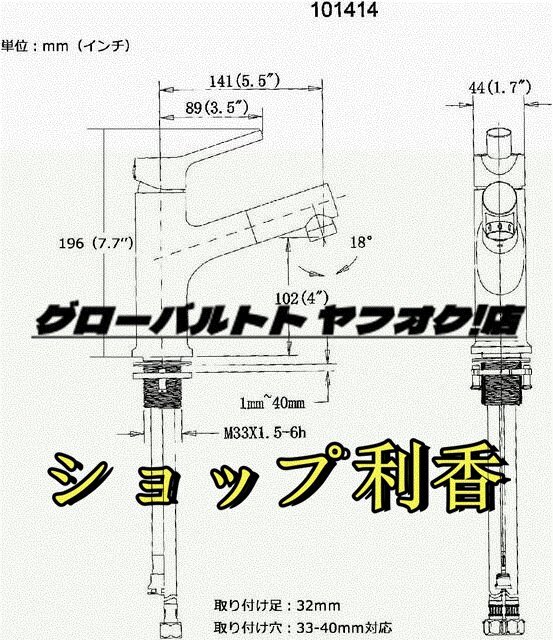 101414

単位：mm（インチ）

141(5.5″)

89(3.5″)

44(1.7″)

196 (7.7″)

18°

102(4″)

グローバルトト ヤフオク!店

1mm~40mm

M33X1.5-6h

ショップ利香

取り付け足：32mm

取り付け穴：33-40mm対応