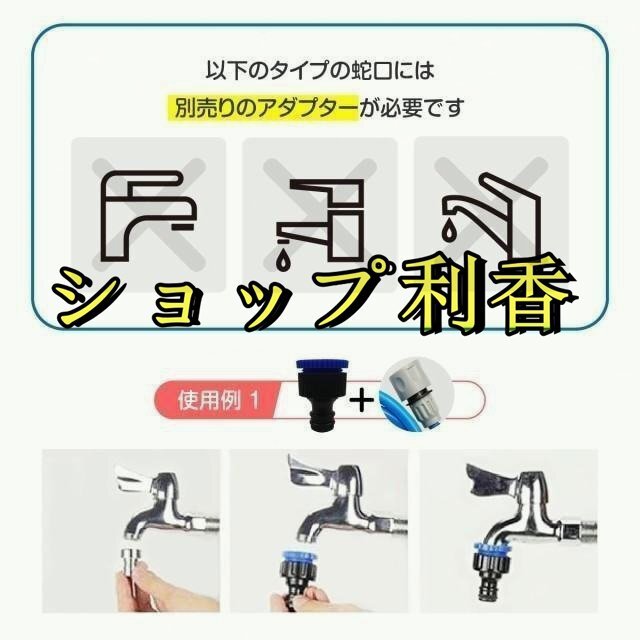 以下のタイプの蛇口には
別売りのアダプターが必要です

ショップ利香

使用例 1

+