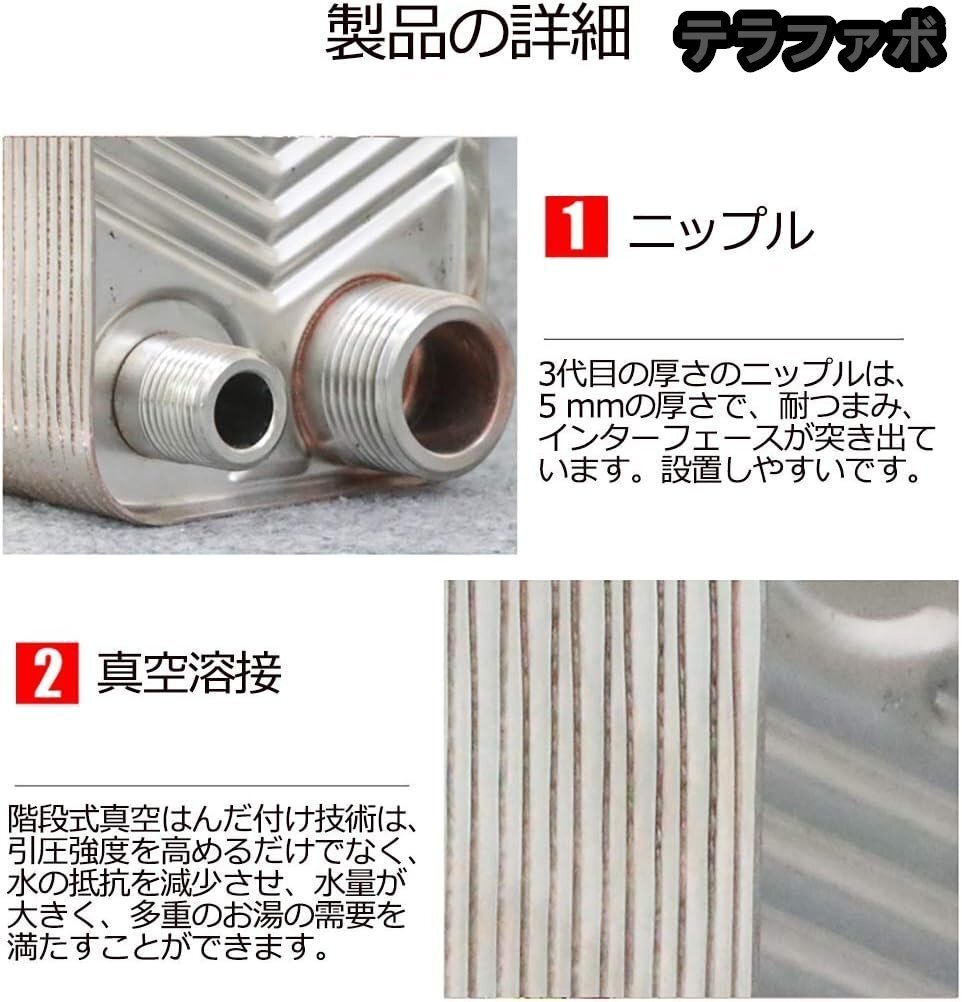 製品の詳細 テラファボ

1 ニップル

3代目の厚さのニップルは、5 mmの厚さで、耐つまみ、インターフェースが突き出ています。設置しやすいです。

2 真空溶接

階段式真空はんだ付け技術は、引圧強度を高めるだけでなく、水の抵抗を減少させ、水量が大きく、多重のお湯の需要を満たすことができます。