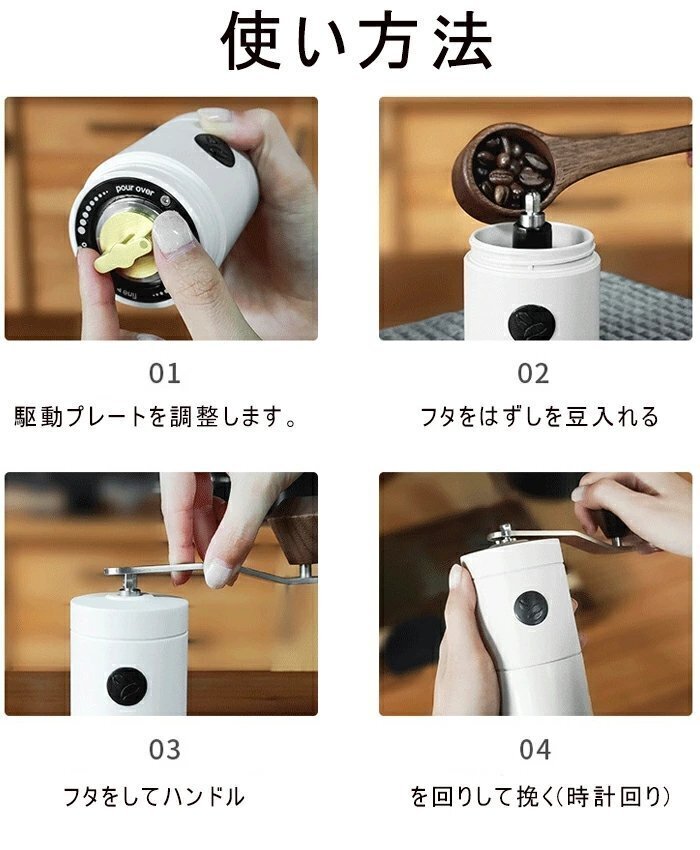 使い方法

pour over

fine

01

駆動プレートを調整します。

02

フタをはずしを豆入れる

03

フタをしてハンドル

04

を回りして挽く(時計回り)