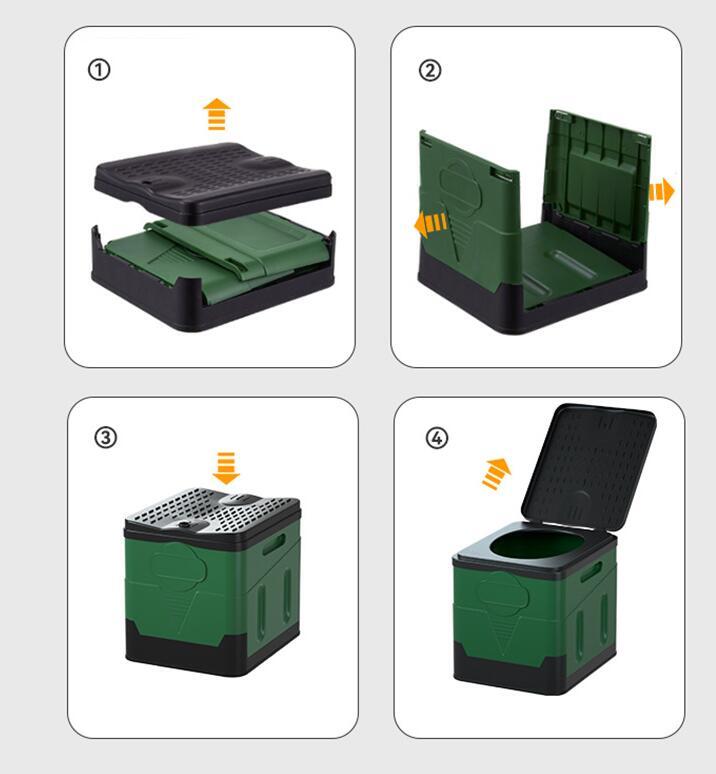 ①

②

③

④