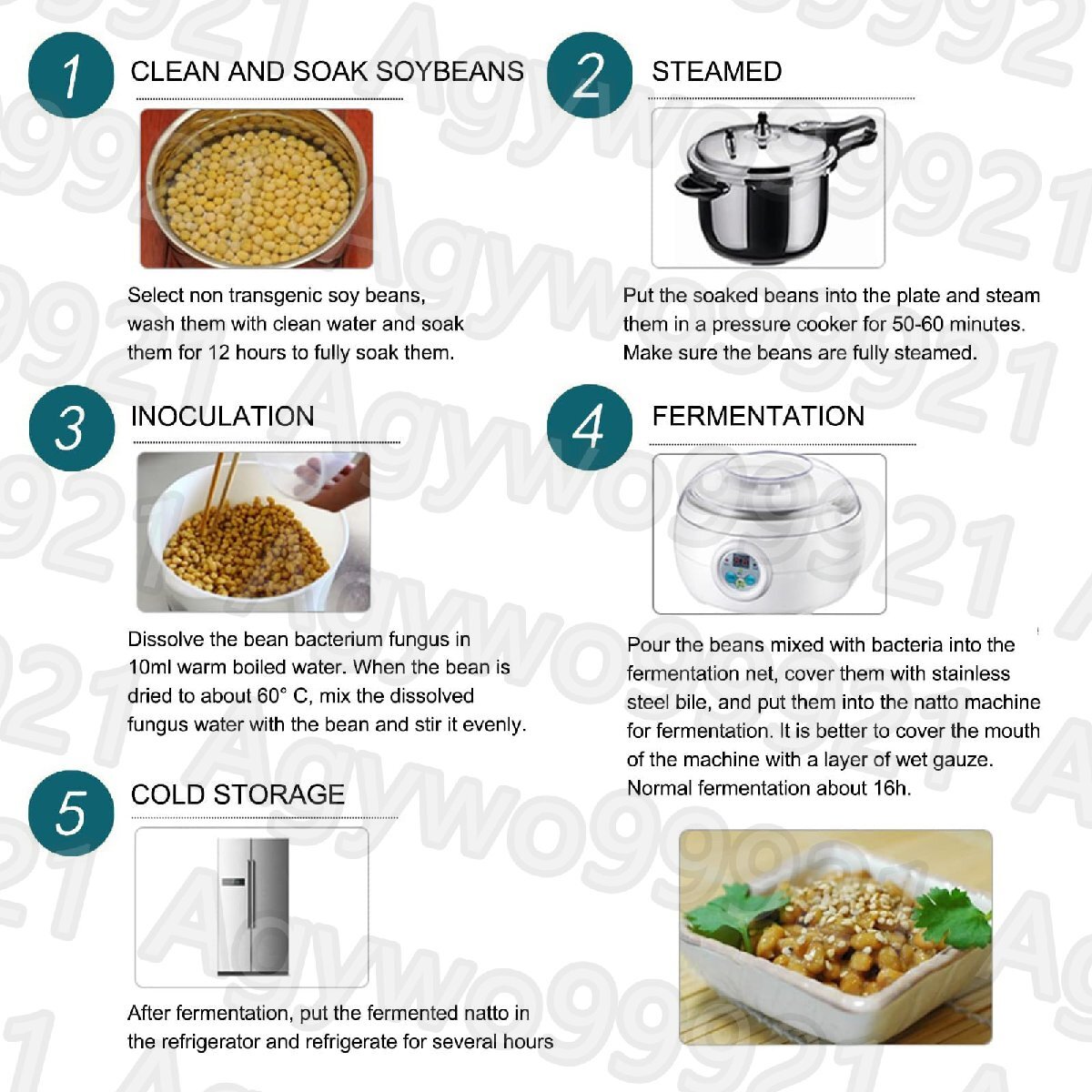 1 CLEAN AND SOAK SOYBEANS

Select non transgenic soy beans, wash them with clean water and soak them for 12 hours to fully soak them.

2 STEAMED

Put the soaked beans into the plate and steam them in a pressure cooker for 50-60 minutes. Make sure the beans are fully steamed.

3 INOCULATION

Dissolve the bean bacterium fungus in 10ml warm boiled water. When the bean is dried to about 60° C, mix the dissolved fungus water with the bean and stir it evenly.

4 FERMENTATION

Pour the beans mixed with bacteria into the fermentation net, cover them with stainless steel bile, and put them into the natto machine for fermentation. It is better to cover the mouth of the machine with a layer of wet gauze. Normal fermentation about 16h.

5 COLD STORAGE

After fermentation, put the fermented natto in the refrigerator and refrigerate for several hours

Agywo9921