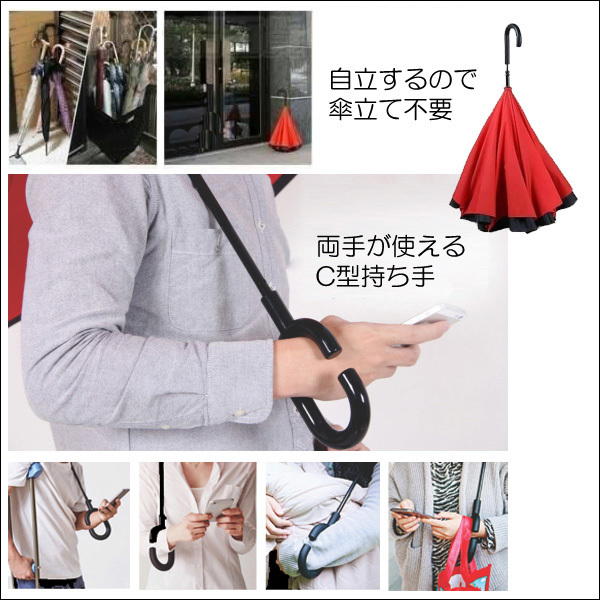 自立するので
傘立て不要

両手が使える
C型持ち手