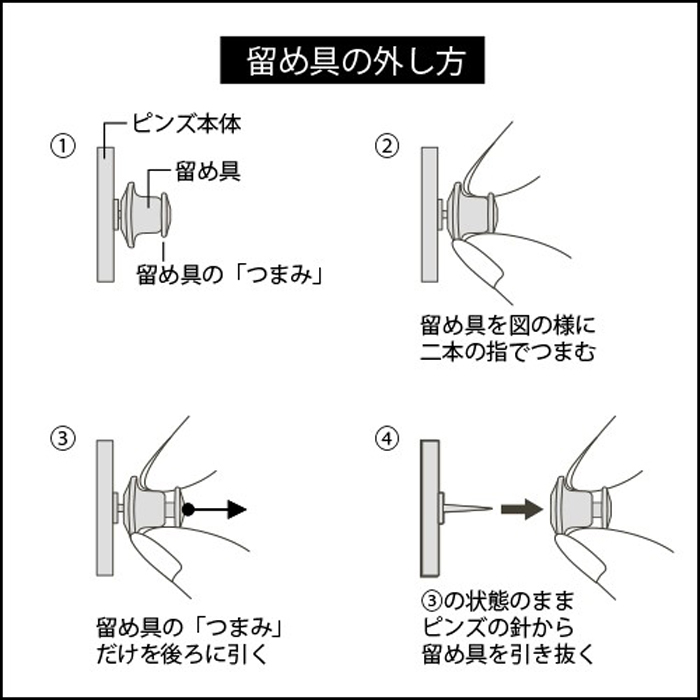 留め具の外し方

①
ピンズ本体
留め具
留め具の「つまみ」

②
留め具を図の様に二本の指でつまむ

③
留め具の「つまみ」だけを後ろに引く

④
③の状態のままピンズの針から留め具を引き抜く