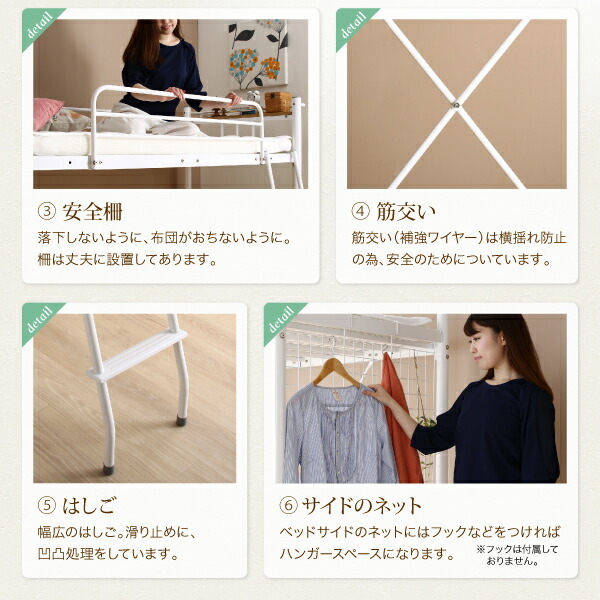 detail

③ 安全柵

落下しないように、布団がおちないように。柵は丈夫に設置してあります。

detail

④ 筋交い

筋交い（補強ワイヤー）は横揺れ防止の為、安全のためについています。

detail

⑤ はしご

幅広のはしご。滑り止めに、凹凸処理をしています。

detail

⑥ サイドのネット

ベッドサイドのネットにはフックなどをつければハンガースペースになります。

※フックは付属しておりません。