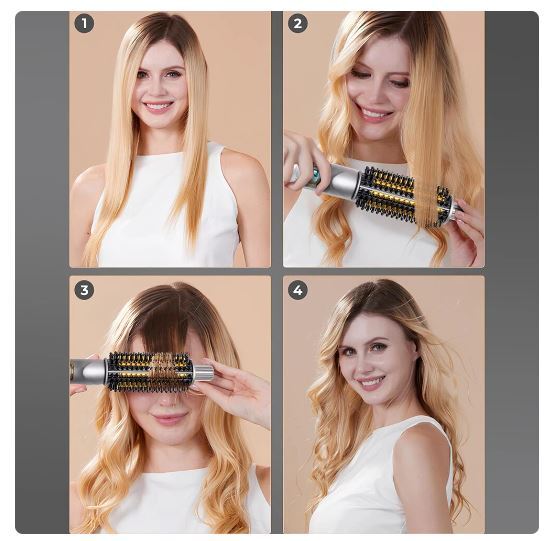 1
2
3
4