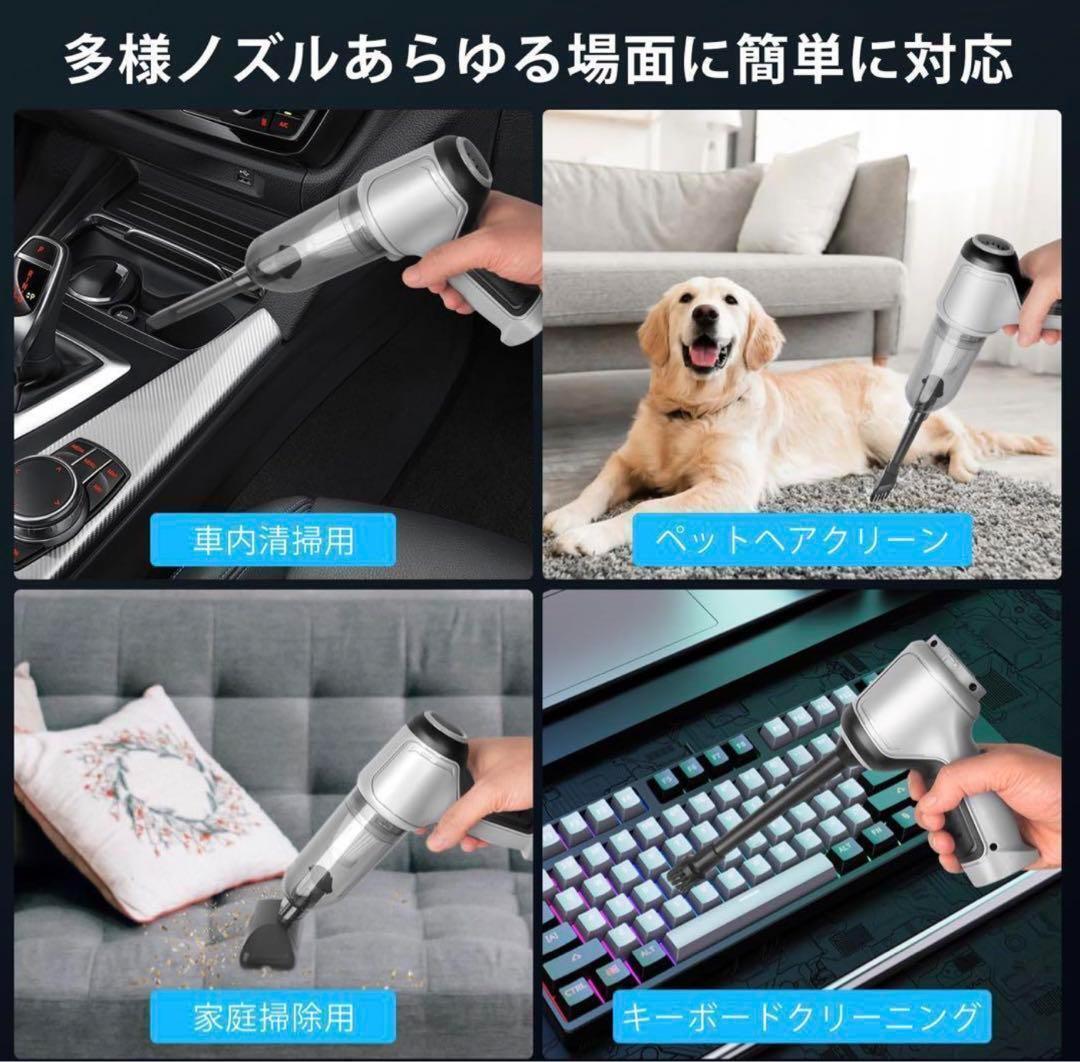 多様ノズルあらゆる場面に簡単に対応

車内清掃用

ペットヘアクリーン

家庭掃除用

キーボードクリーニング