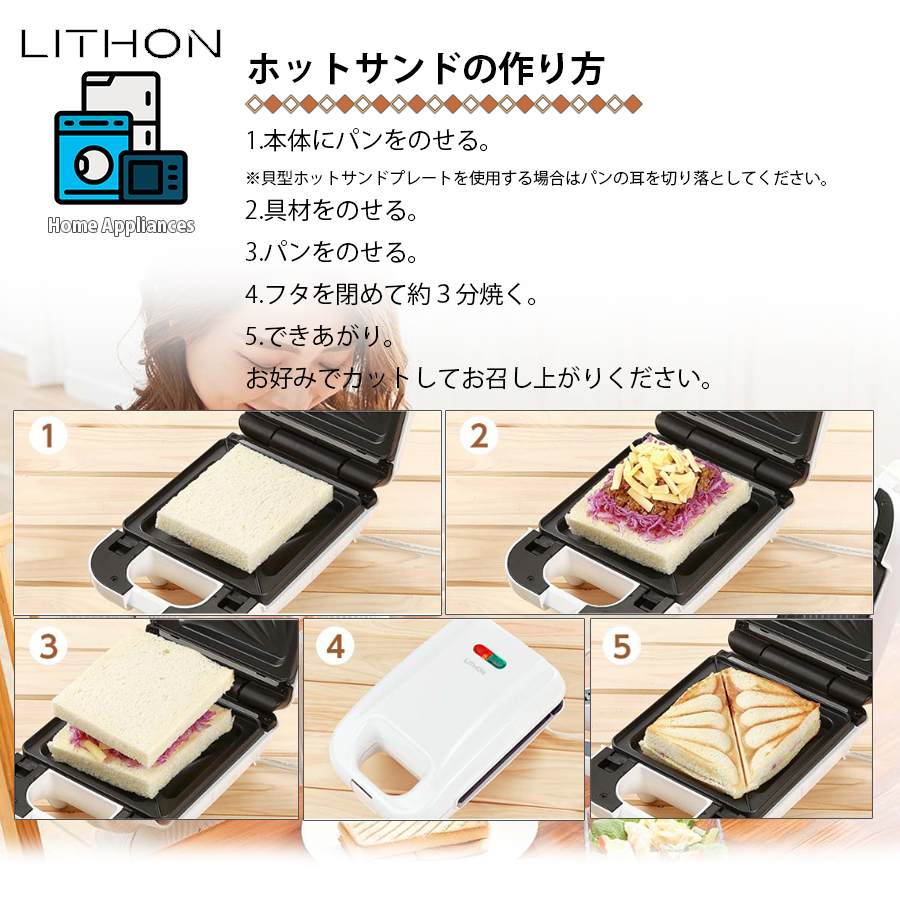 LITHON

Home Appliances

ホットサンドの作り方

1.本体にパンをのせる。
※貝型ホットサンドプレートを使用する場合はパンの耳を切り落としてください。
2.具材をのせる。
3.パンをのせる。
4.フタを閉めて約３分焼く。
5.できあがり。
お好みでカットしてお召し上がりください。

1

2

3

4

LITHON

5