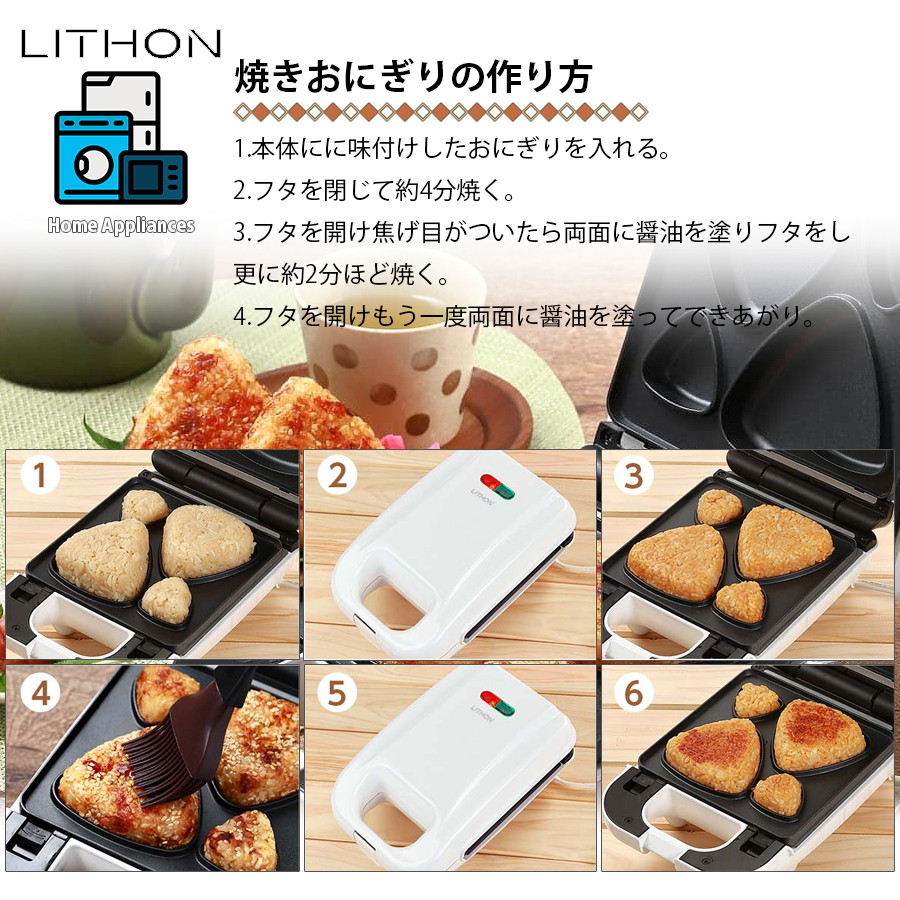 LITHON

Home Appliances

焼きおにぎりの作り方

1.本体にに味付けしたおにぎりを入れる。

2.フタを閉じて約4分焼く。

3.フタを開け焦げ目がついたら両面に醤油を塗りフタをし更に約2分ほど焼く。

4.フタを開けもう一度両面に醤油を塗ってできあがり。

1

2

LITHON

3

4

5

LITHON

6