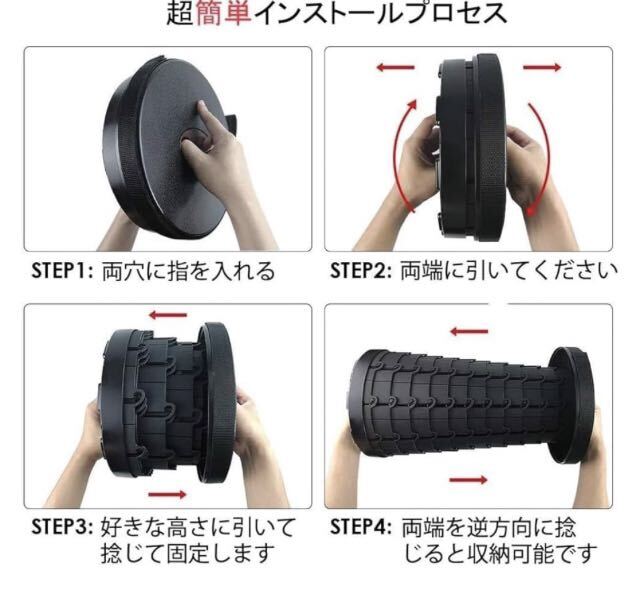 超簡単インストールプロセス

STEP1: 両穴に指を入れる

STEP2: 両端に引いてください

STEP3: 好きな高さに引いて捻じて固定します

STEP4: 両端を逆方向に捻じると収納可能です