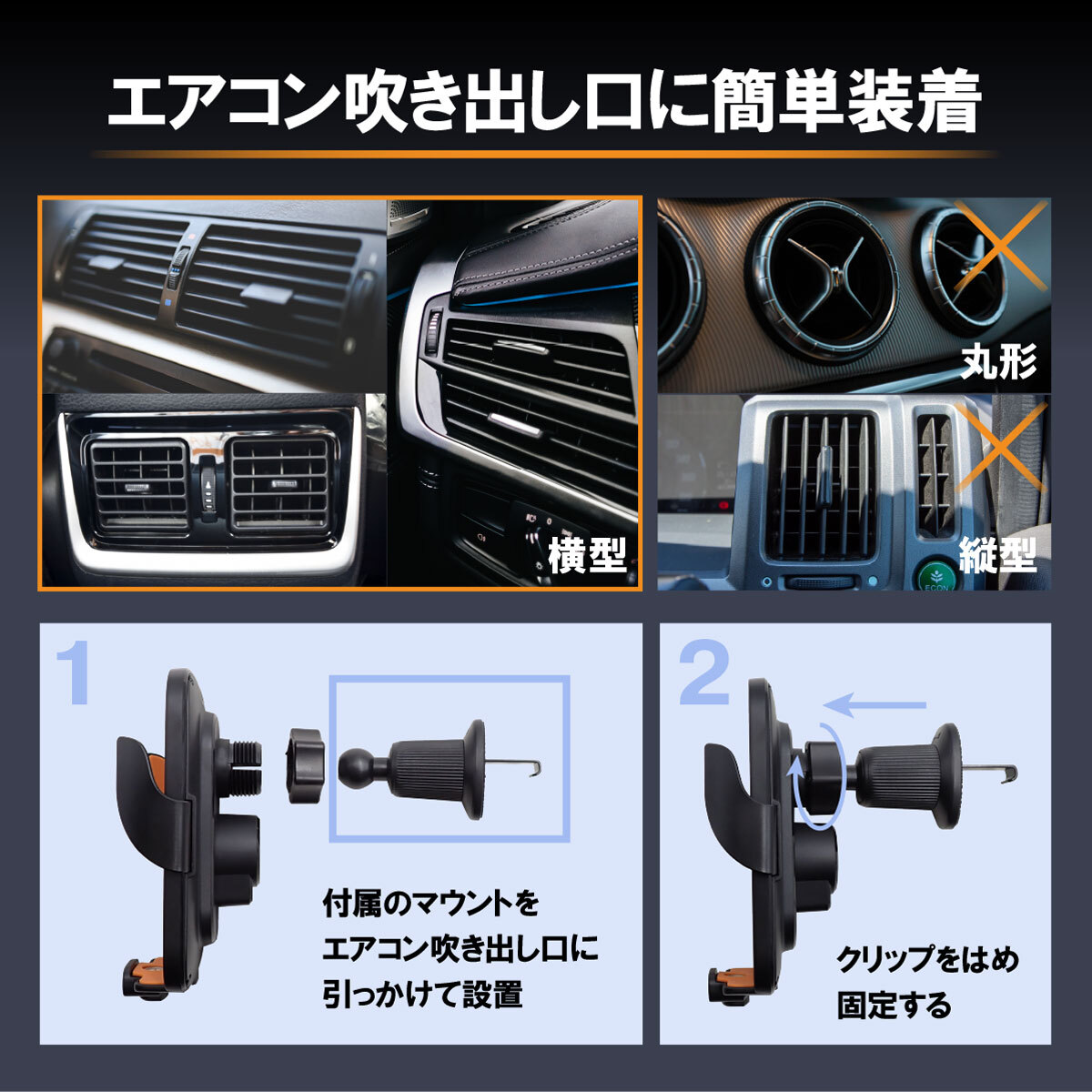 エアコン吹き出し口に簡単装着

横型

丸形

縦型

ECON

1

付属のマウントを
エアコン吹き出し口に
引っかけて設置

2

クリップをはめ
固定する