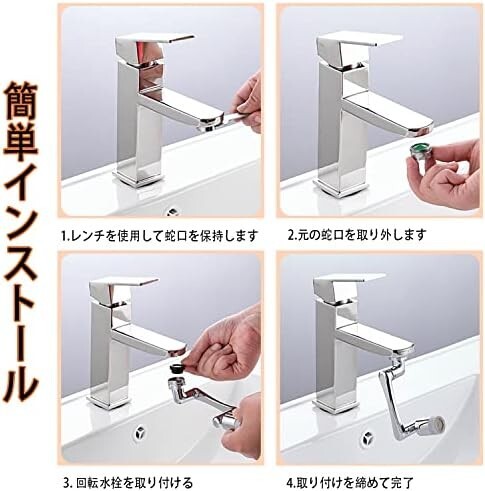 簡単インストール

1.レンチを使用して蛇口を保持します

2.元の蛇口を取り外します

3. 回転水栓を取り付ける

4.取り付けを締めて完了