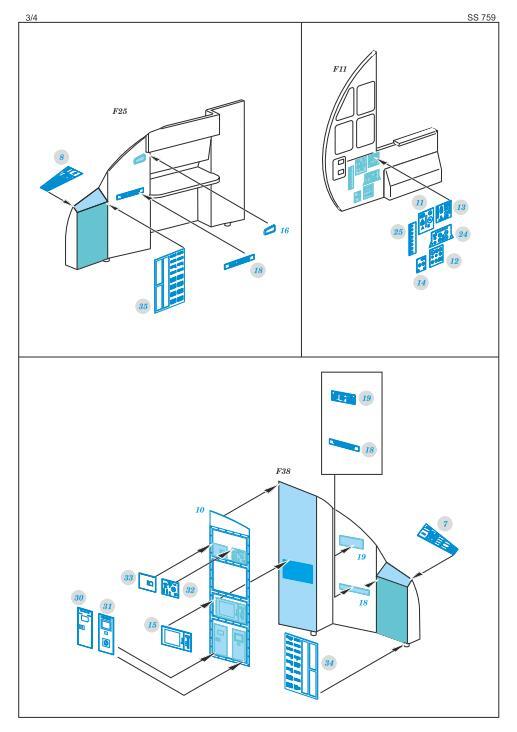 3/4

SS 759

F25

8

16

18

35

F11

11

13

25

24

12

14

19

18

F38

10

7

19

18

33

32

30

31

15

34