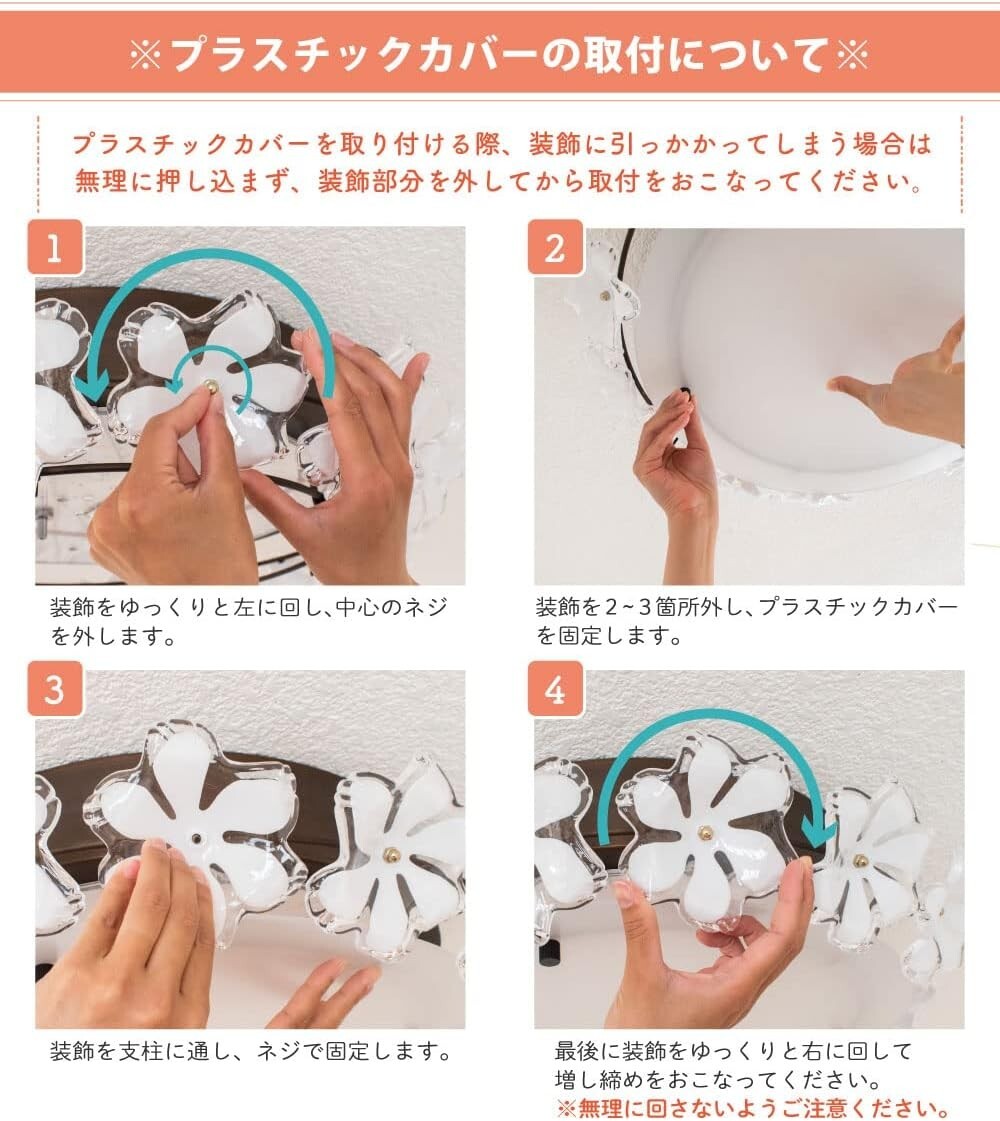 ※プラスチックカバーの取付について※

プラスチックカバーを取り付ける際、装飾に引っかかってしまう場合は無理に押し込まず、装飾部分を外してから取付をおこなってください。

1

装飾をゆっくりと左に回し、中心のネジを外します。

2

装飾を2~3箇所外し、プラスチックカバーを固定します。

3

装飾を支柱に通し、ネジで固定します。

4

最後に装飾をゆっくりと右に回して増し締めをおこなってください。
※無理に回さないようご注意ください。