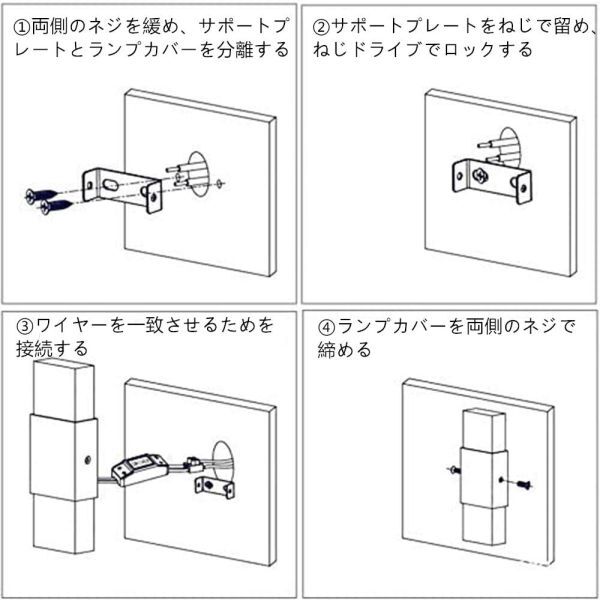 ①両側のネジを緩め、サポートプレートとランプカバーを分離する

②サポートプレートをねじで留め、ねじドライブでロックする

③ワイヤーを一致させるためを接続する

④ランプカバーを両側のネジで締める