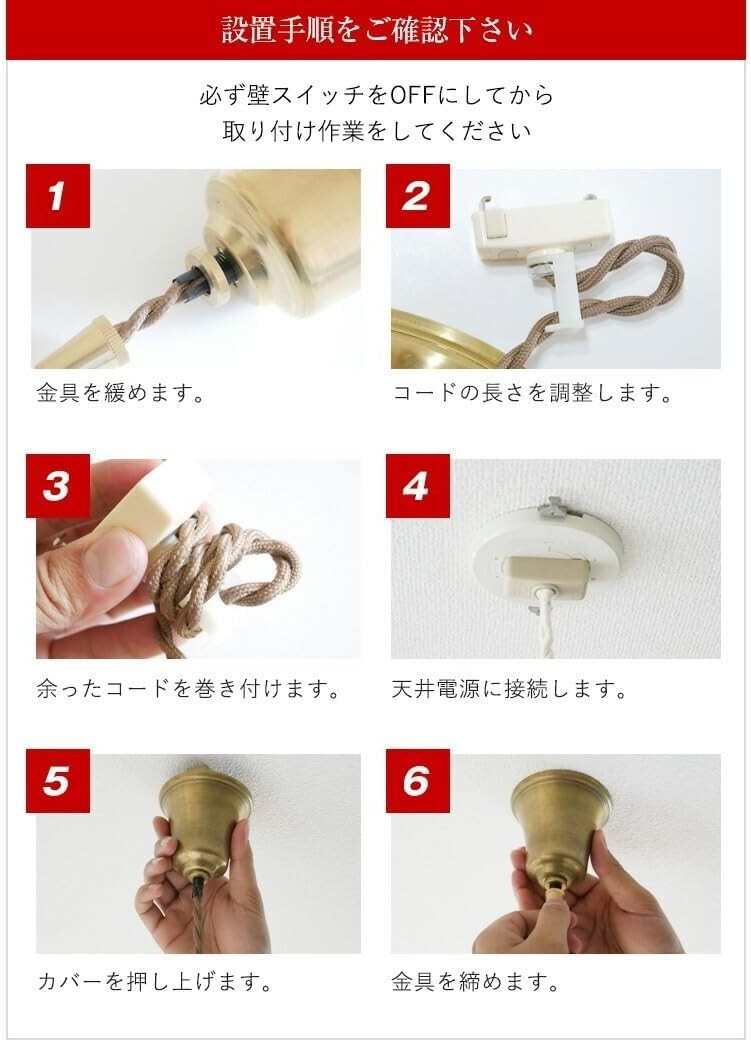 設置手順をご確認下さい

必ず壁スイッチをOFFにしてから
取り付け作業をしてください

1

金具を緩めます。

2

コードの長さを調整します。

3

余ったコードを巻き付けます。

4

天井電源に接続します。

5

カバーを押し上げます。

6

金具を締めます。