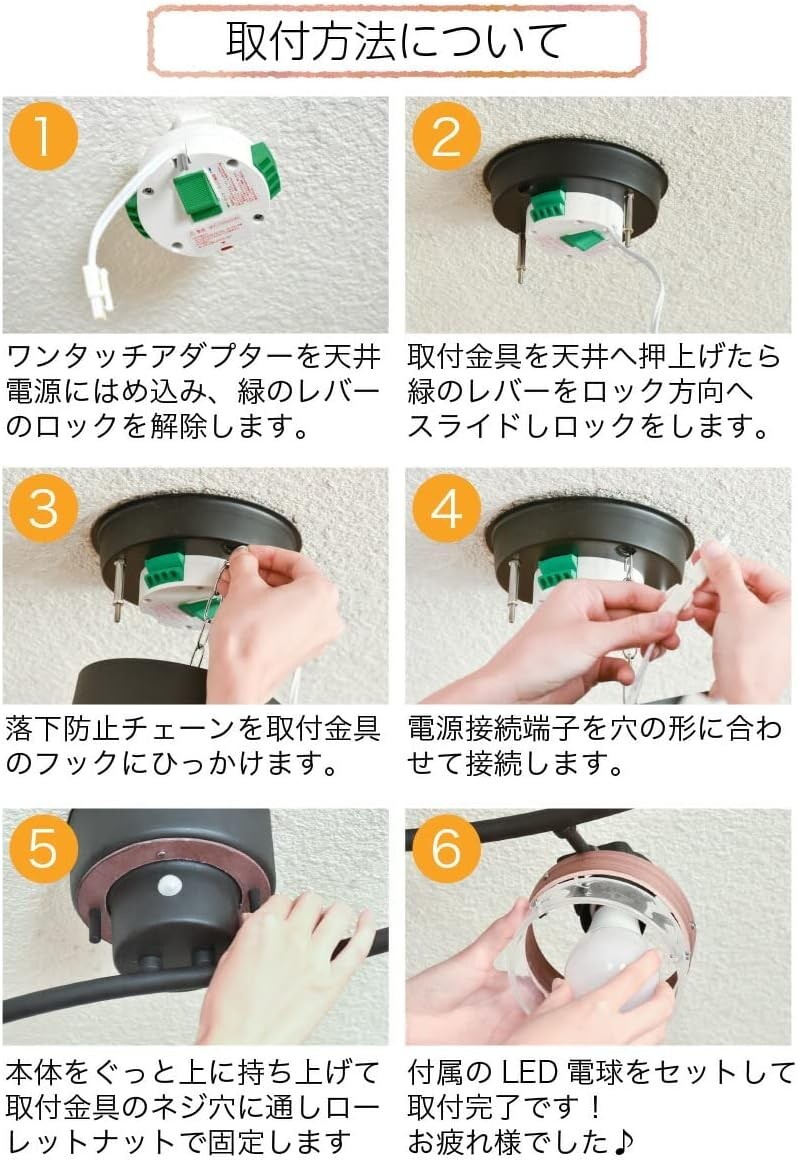 取付方法について

1

ワンタッチアダプターを天井電源にはめ込み、緑のレバーのロックを解除します。

2

取付金具を天井へ押上げたら緑のレバーをロック方向へスライドしロックをします。

3

落下防止チェーンを取付金具のフックにひっかけます。

4

電源接続端子を穴の形に合わせて接続します。

5

本体をぐっと上に持ち上げて取付金具のネジ穴に通しローレットナットで固定します

6

付属の LED 電球をセットして取付完了です！
お疲れ様でした♪