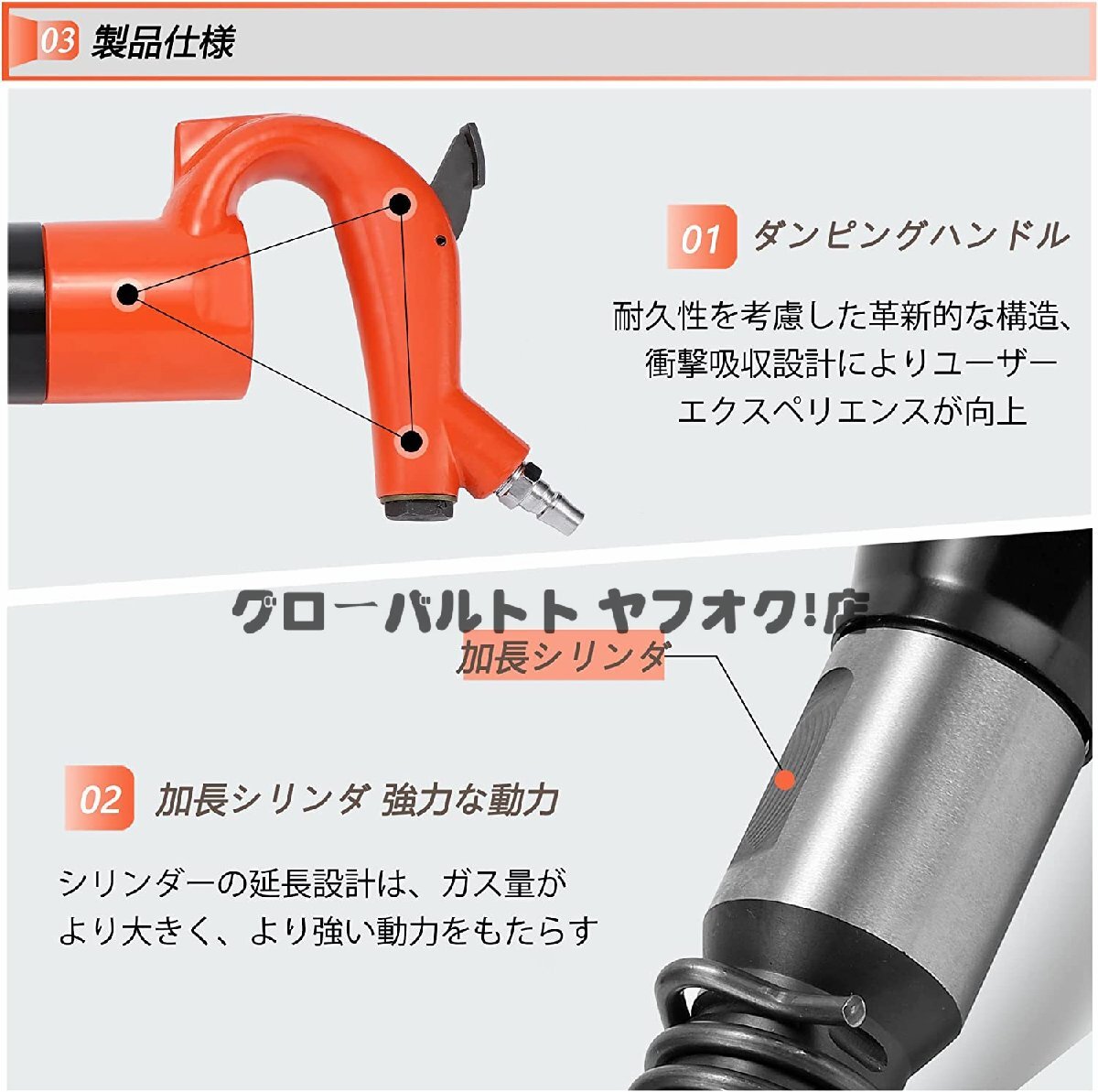 03 製品仕様

01 ダンピングハンドル

耐久性を考慮した革新的な構造、衝撃吸収設計によりユーザーエクスペリエンスが向上

グローバルトト ヤフオク!店

加長シリンダ

02 加長シリンダ 強力な動力

シリンダーの延長設計は、ガス量がより大きく、より強い動力をもたらす