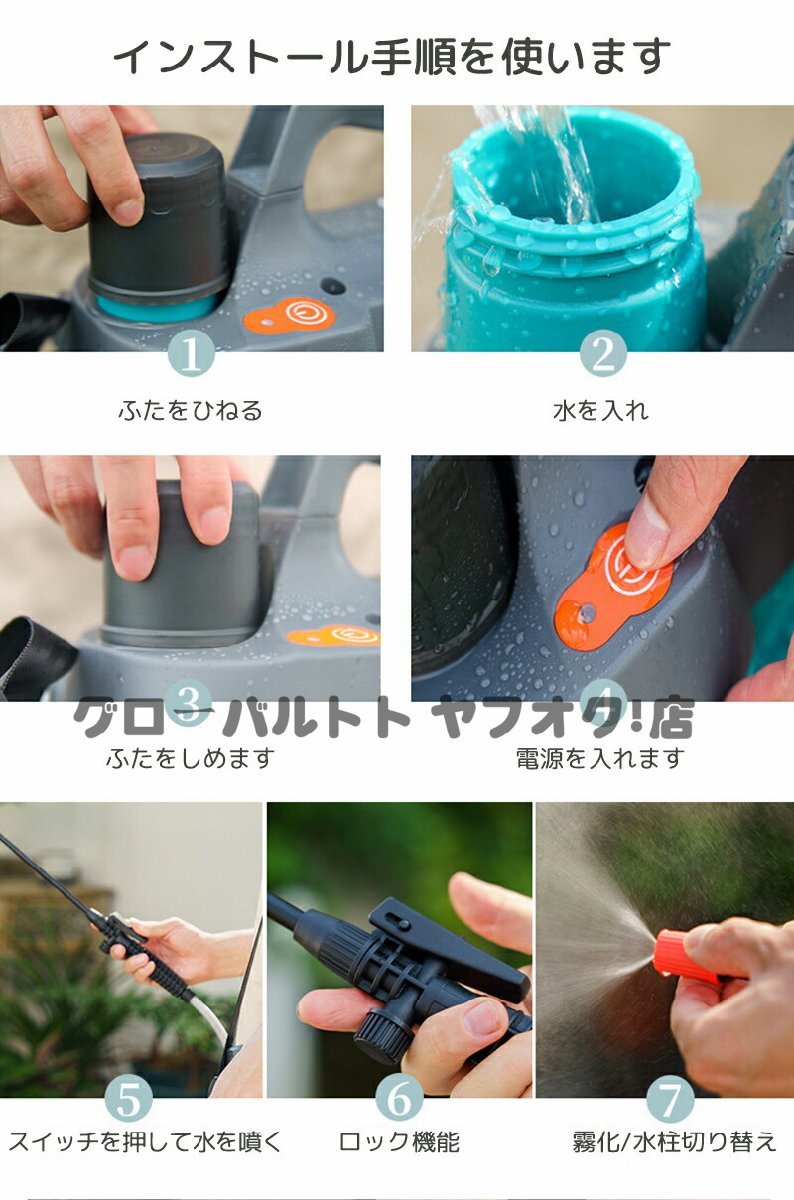 インストール手順を使います

1
ふたをひねる

2
水を入れ

3
ふたをしめます

4
電源を入れます

グローバルトト ヤフオク!店

5
スイッチを押して水を噴く

6
ロック機能

7
霧化/水柱切り替え