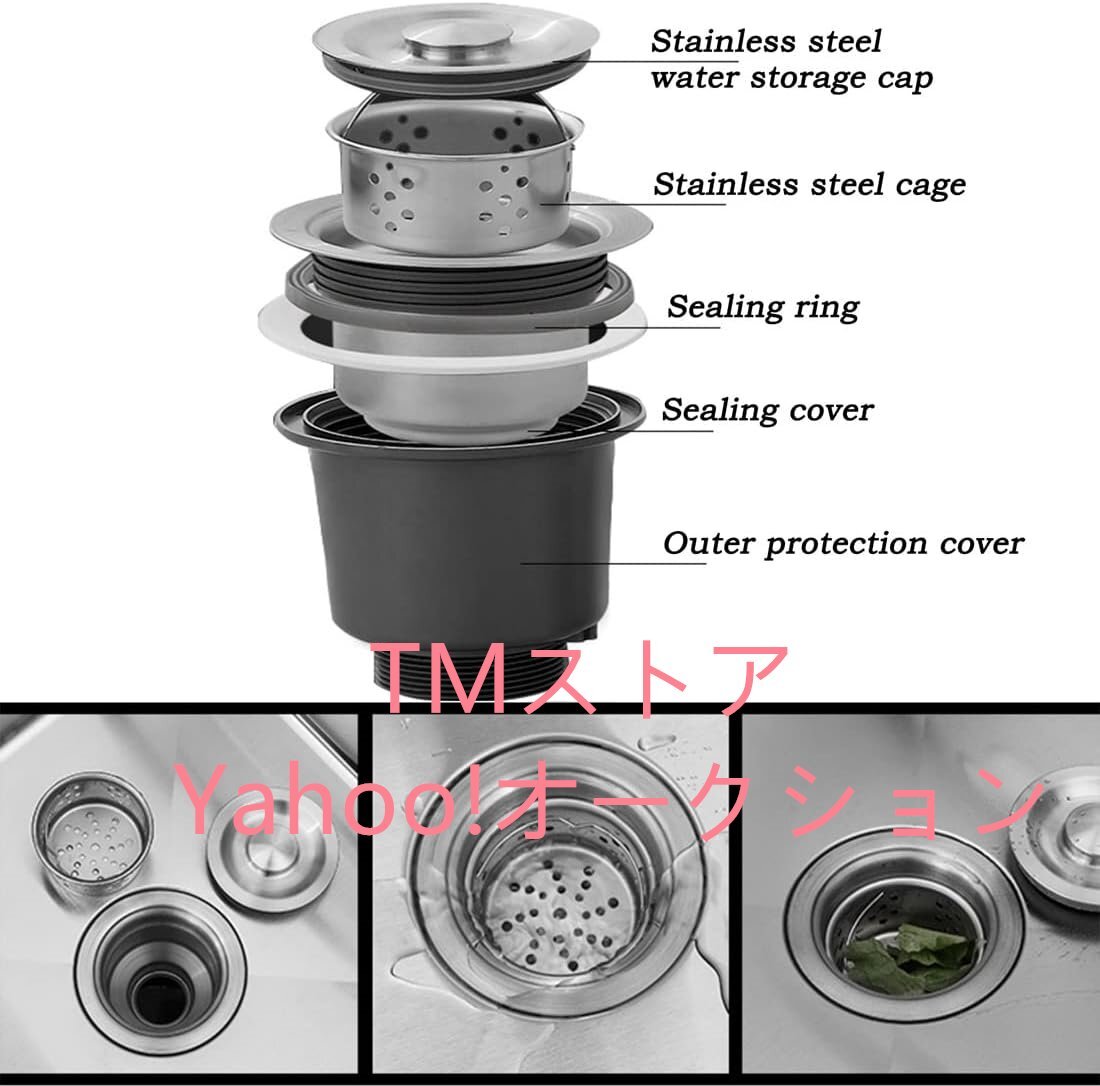 Stainless steel water storage cap

Stainless steel cage

Sealing ring

Sealing cover

Outer protection cover

TMストア

Yahoo!オークション