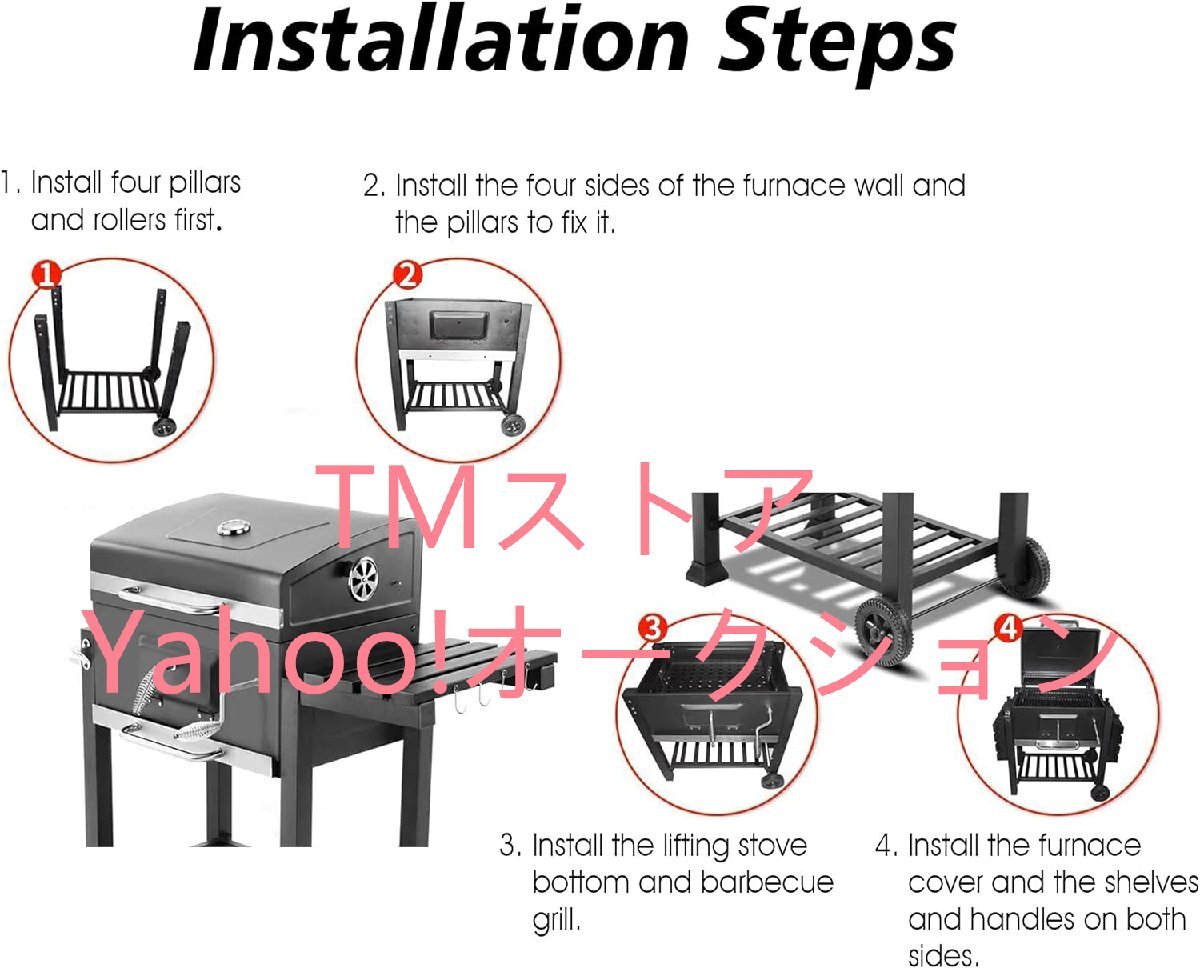 Installation Steps

1. Install four pillars and rollers first.

2. Install the four sides of the furnace wall and the pillars to fix it.

1

2

TMストア
Yahoo!オークション

3

4

3. Install the lifting stove bottom and barbecue grill.

4. Install the furnace cover and the shelves and handles on both sides.