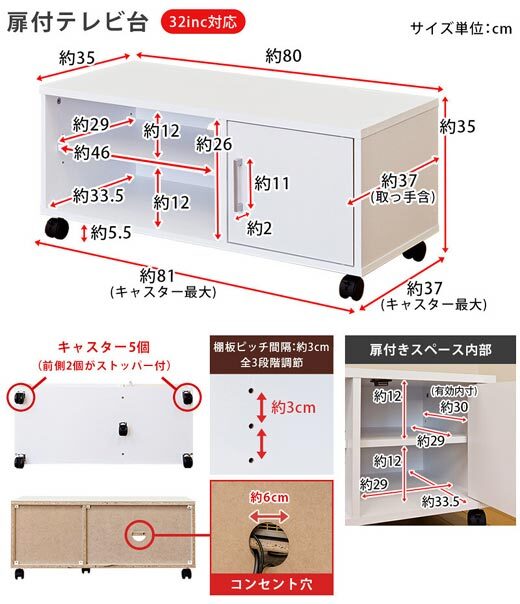 扉付テレビ台 32inc対応

サイズ単位:cm

約35
約80
約35
約29
約12
約26
約46
約11
約37
(取っ手含)
約33.5
約12
約2
約5.5
約81
(キャスター最大)
約37
(キャスター最大)

キャスター5個
(前側2個がストッパー付)

棚板ピッチ間隔:約3cm
全3段階調節
約3cm

扉付きスペース内部
約12
(有効内寸)
約30
約29
約12
約29
約33.5

約6cm
コンセント穴