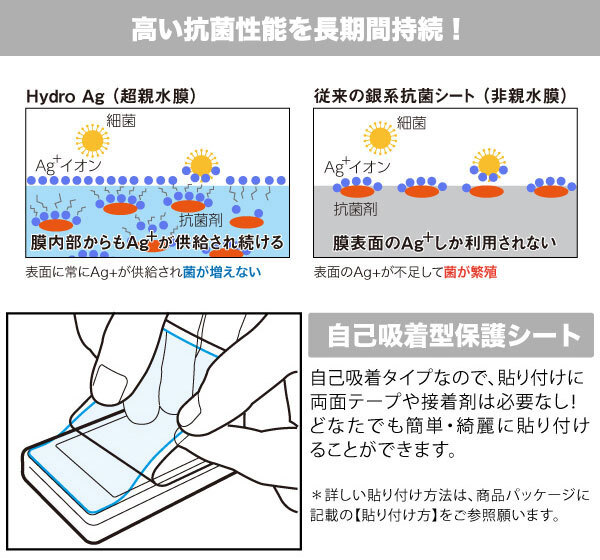 高い抗菌性能を長期間持続！

Hydro Ag（超親水膜）

細菌

$Ag^+$イオン

抗菌剤

膜内部からも$Ag^+$が供給され続ける

表面に常にAg+が供給され菌が増えない

従来の銀系抗菌シート（非親水膜）

細菌

$Ag^+$イオン

抗菌剤

膜表面の$Ag^+$しか利用されない

表面のAg+が不足して菌が繁殖

自己吸着型保護シート

自己吸着タイプなので、貼り付けに両面テープや接着剤は必要なし！どなたでも簡単・綺麗に貼り付けることができます。

＊詳しい貼り付け方法は、商品パッケージに記載の【貼り付け方】をご参照願います。