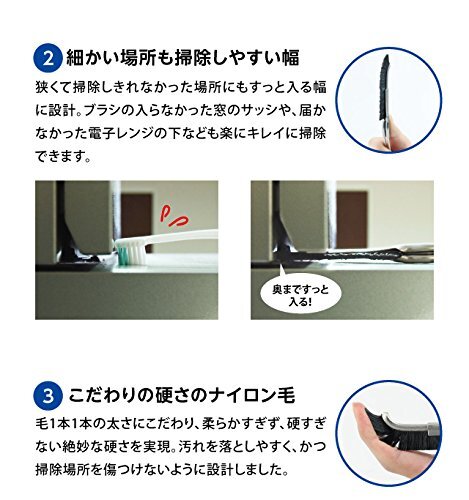 2 細かい場所も掃除しやすい幅

狭くて掃除しきれなかった場所にもすっと入る幅に設計。ブラシの入らなかった窓のサッシや、届かなかった電子レンジの下なども楽にキレイに掃除できます。

奥まですっと入る!

3 こだわりの硬さのナイロン毛

毛1本1本の太さにこだわり、柔らかすぎず、硬すぎない絶妙な硬さを実現。汚れを落としやすく、かつ掃除場所を傷つけないように設計しました。