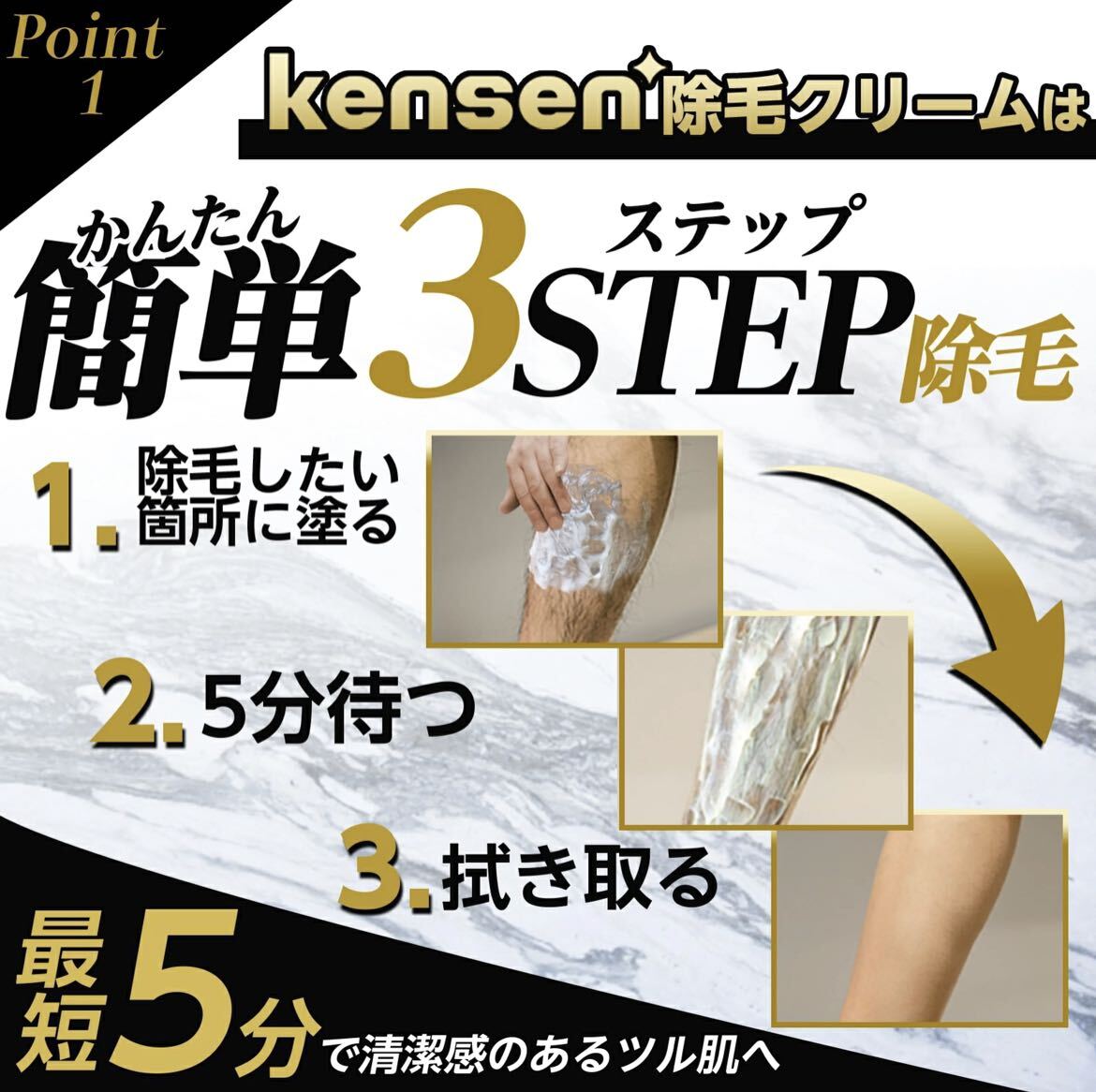 Point 1

kensen除毛クリームは

かんたん
簡単3STEP除毛
ステップ

1. 除毛したい箇所に塗る

2. 5分待つ

3. 拭き取る

最短5分で清潔感のあるツル肌へ