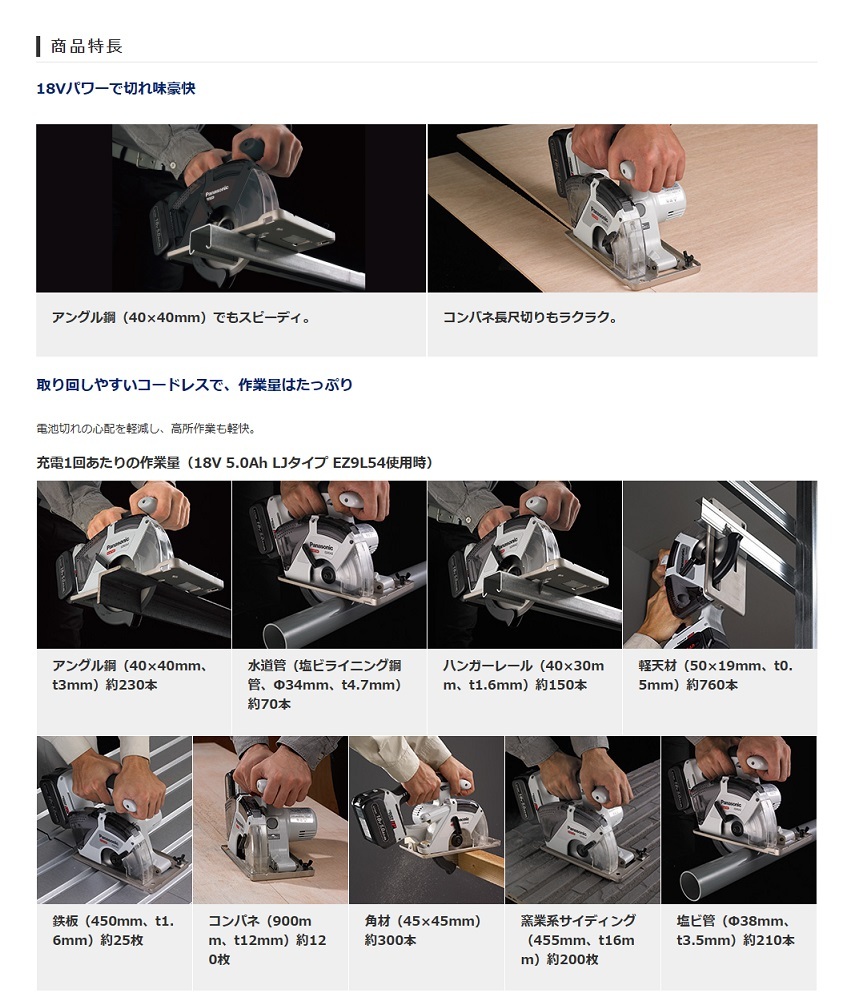 商品特長

18Vパワーで切れ味豪快

Panasonic

アングル鋼（40×40mm）でもスピーディ。

コンパネ長尺切りもラクラク。

取り回しやすいコードレスで、作業量はたっぷり

電池切れの心配を軽減し、高所作業も軽快。

充電1回あたりの作業量（18V 5.0Ah LJタイプ EZ9L54使用時）

Panasonic

Panasonic

Panasonic

アングル鋼（40×40mm、t3mm）約230本

水道管（塩ビライニング鋼管、Φ34mm、t4.7mm）約70本

ハンガーレール（40×30mm、t1.6mm）約150本

軽天材（50×19mm、t0.5mm）約760本

Panasonic

鉄板（450mm、t1.6mm）約25枚

コンパネ（900mm、t12mm）約120枚

角材（45×45mm）約300本

窯業系サイディング（455mm、t16mm）約200枚

塩ビ管（Φ38mm、t3.5mm）約210本