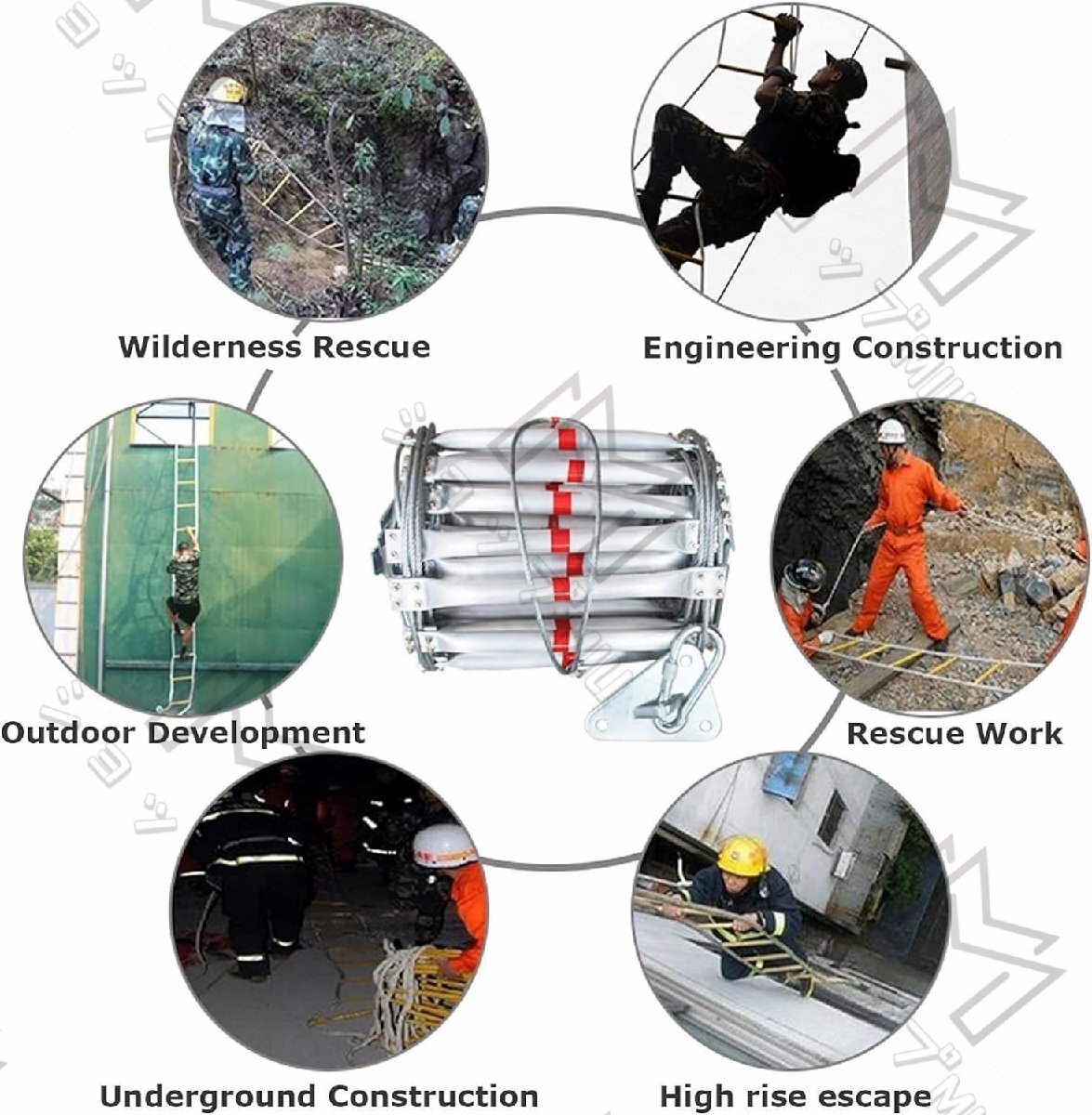 Wilderness Rescue

Engineering Construction

Outdoor Development

Rescue Work

Underground Construction

High rise escape