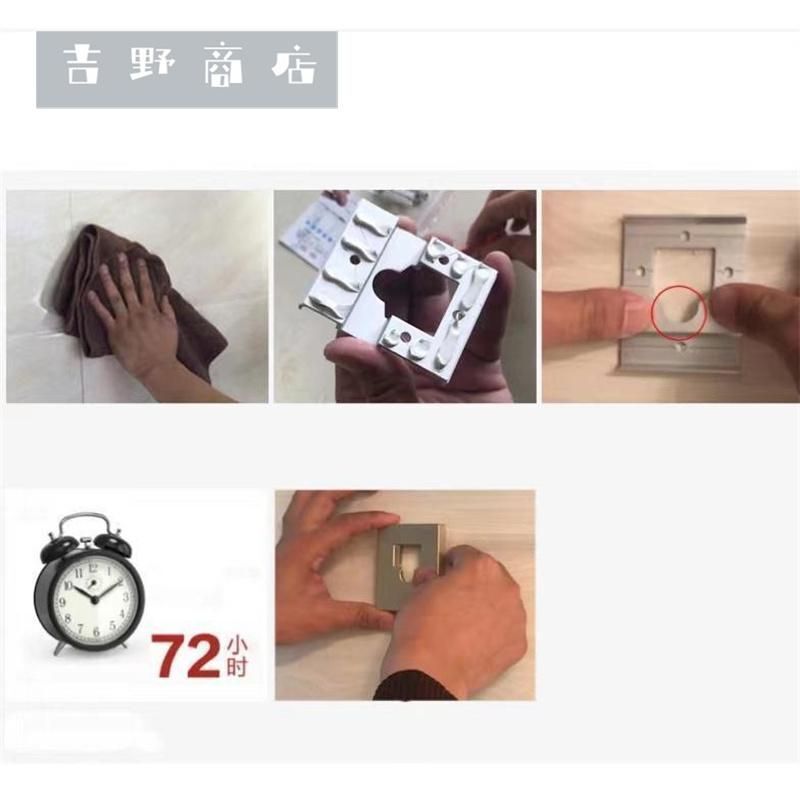 吉野商店

72小时