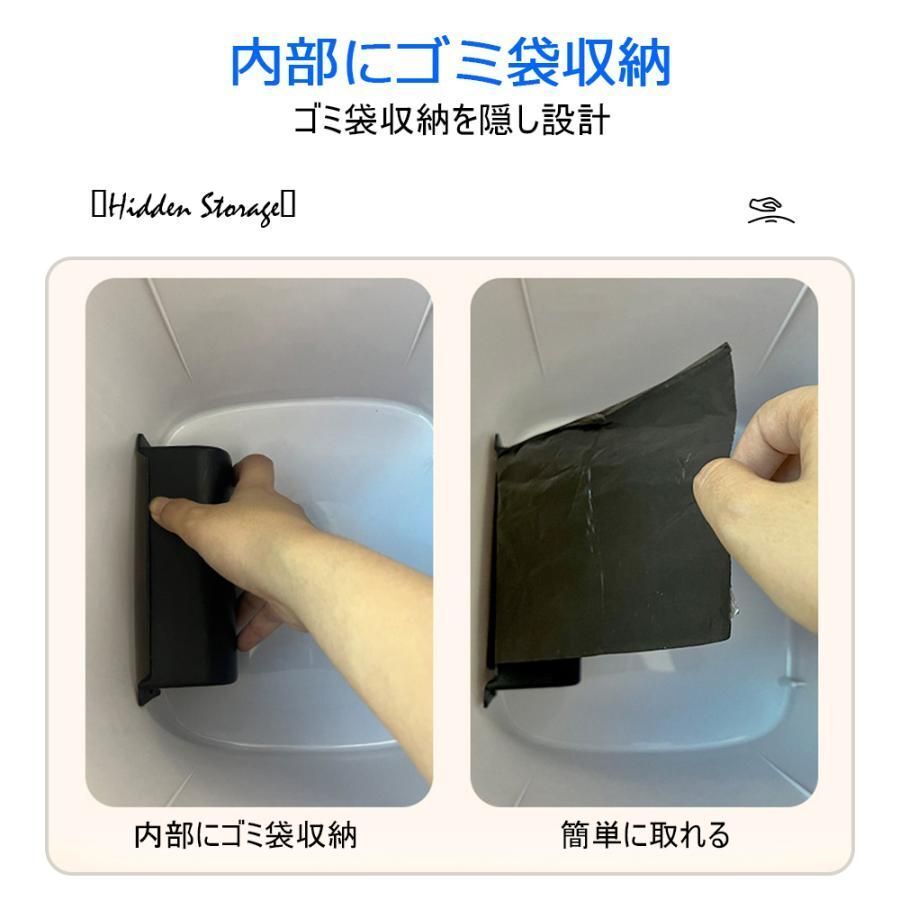 内部にゴミ袋収納
ゴミ袋収納を隠し設計

[Hidden Storage]

内部にゴミ袋収納

簡単に取れる