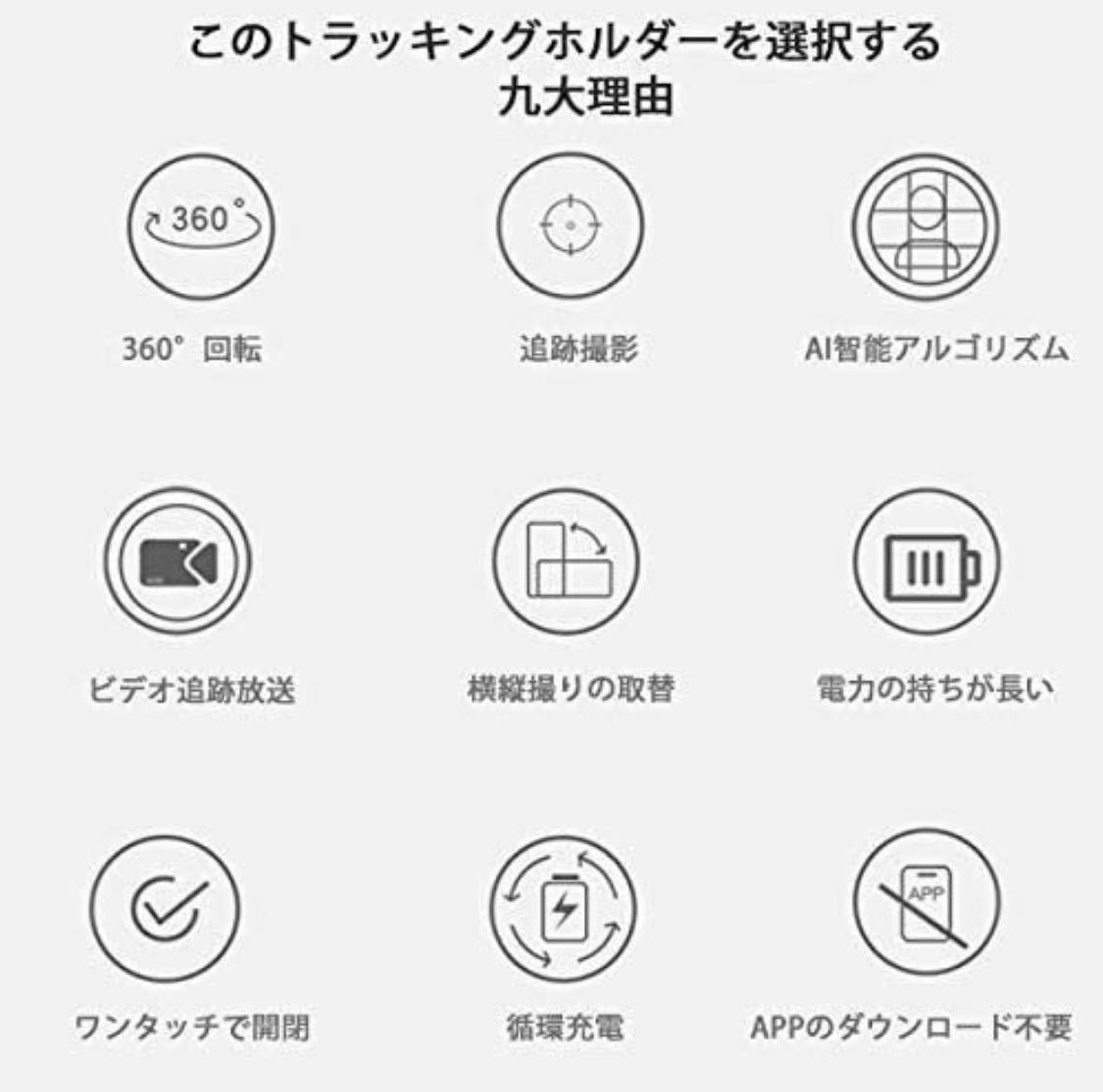 このトラッキングホルダーを選択する
九大理由

360°

360° 回転

追跡撮影

AI智能アルゴリズム

ビデオ追跡放送

横縦撮りの取替

電力の持ちが長い

ワンタッチで開閉

循環充電

APP

APPのダウンロード不要