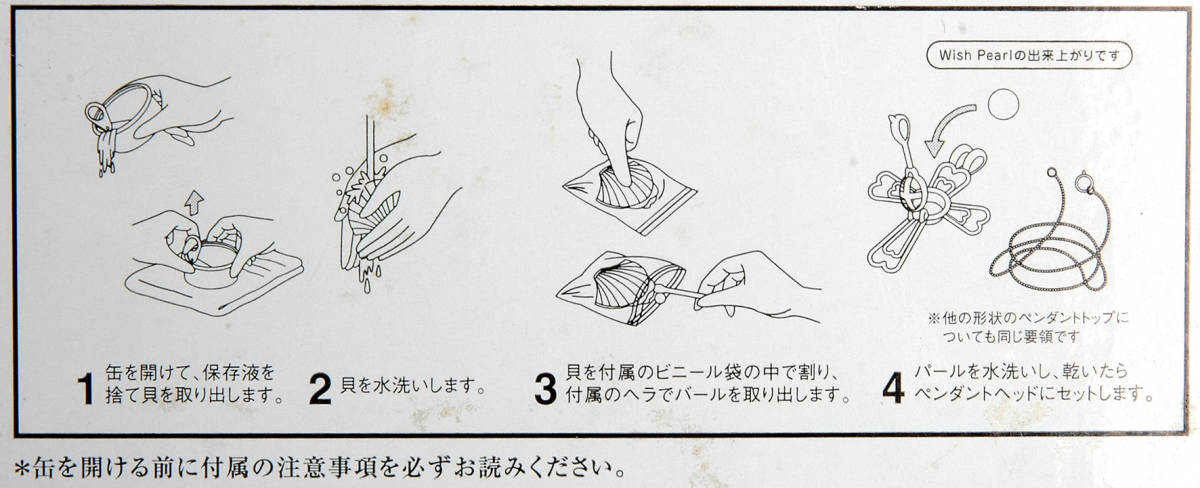 Wish Pearlの出来上がりです

※他の形状のペンダントトップについても同じ要領です

1 缶を開けて、保存液を捨て貝を取り出します。

2 貝を水洗いします。

3 貝を付属のビニール袋の中で割り、付属のヘラでパールを取り出します。

4 パールを水洗いし、乾いたらペンダントヘッドにセットします。

＊缶を開ける前に付属の注意事項を必ずお読みください。