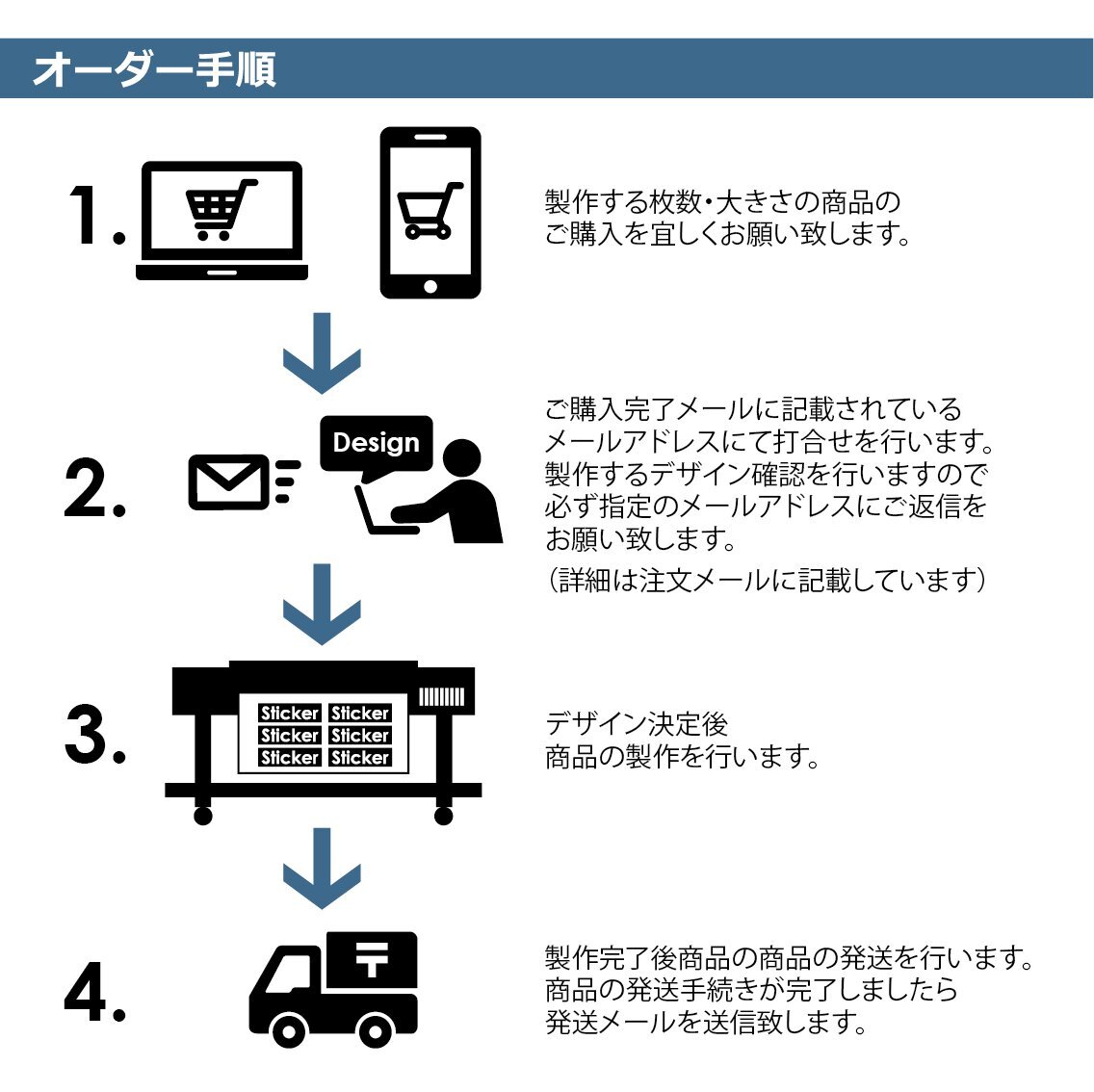 オーダー手順

1.

製作する枚数・大きさの商品のご購入を宜しくお願い致します。

2.

Design

ご購入完了メールに記載されているメールアドレスにて打合せを行います。製作するデザイン確認を行いますので必ず指定のメールアドレスにご返信をお願い致します。
（詳細は注文メールに記載しています）

3.

Sticker Sticker
Sticker Sticker
Sticker Sticker

デザイン決定後
商品の製作を行います。

4.

〒

製作完了後商品の商品の発送を行います。商品の発送手続きが完了しましたら発送メールを送信致します。