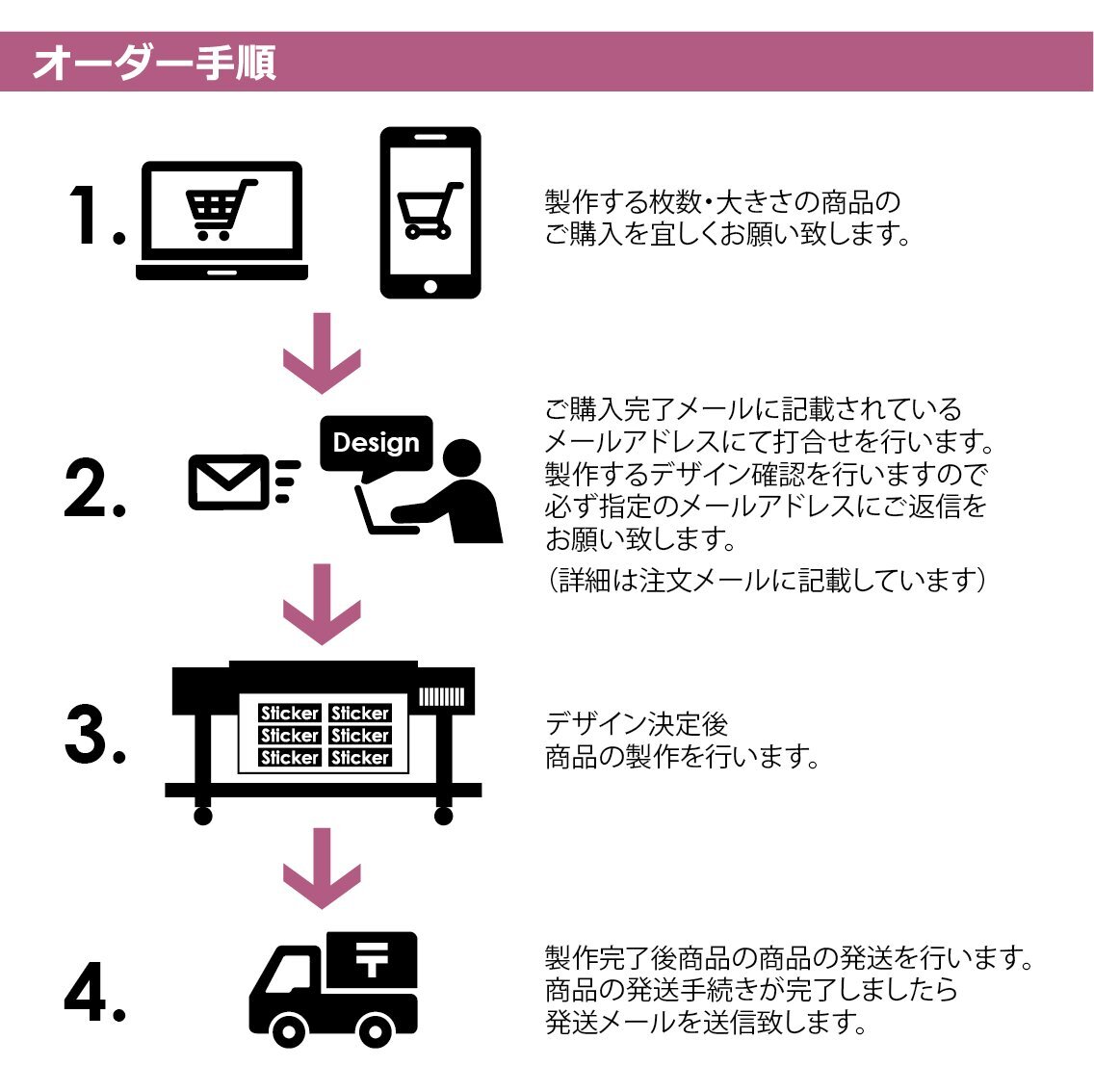 オーダー手順

1.

製作する枚数・大きさの商品のご購入を宜しくお願い致します。

2.

Design

ご購入完了メールに記載されているメールアドレスにて打合せを行います。製作するデザイン確認を行いますので必ず指定のメールアドレスにご返信をお願い致します。
（詳細は注文メールに記載しています）

3.

Sticker Sticker
Sticker Sticker
Sticker Sticker

デザイン決定後
商品の製作を行います。

4.

〒

製作完了後商品の商品の発送を行います。商品の発送手続きが完了しましたら発送メールを送信致します。