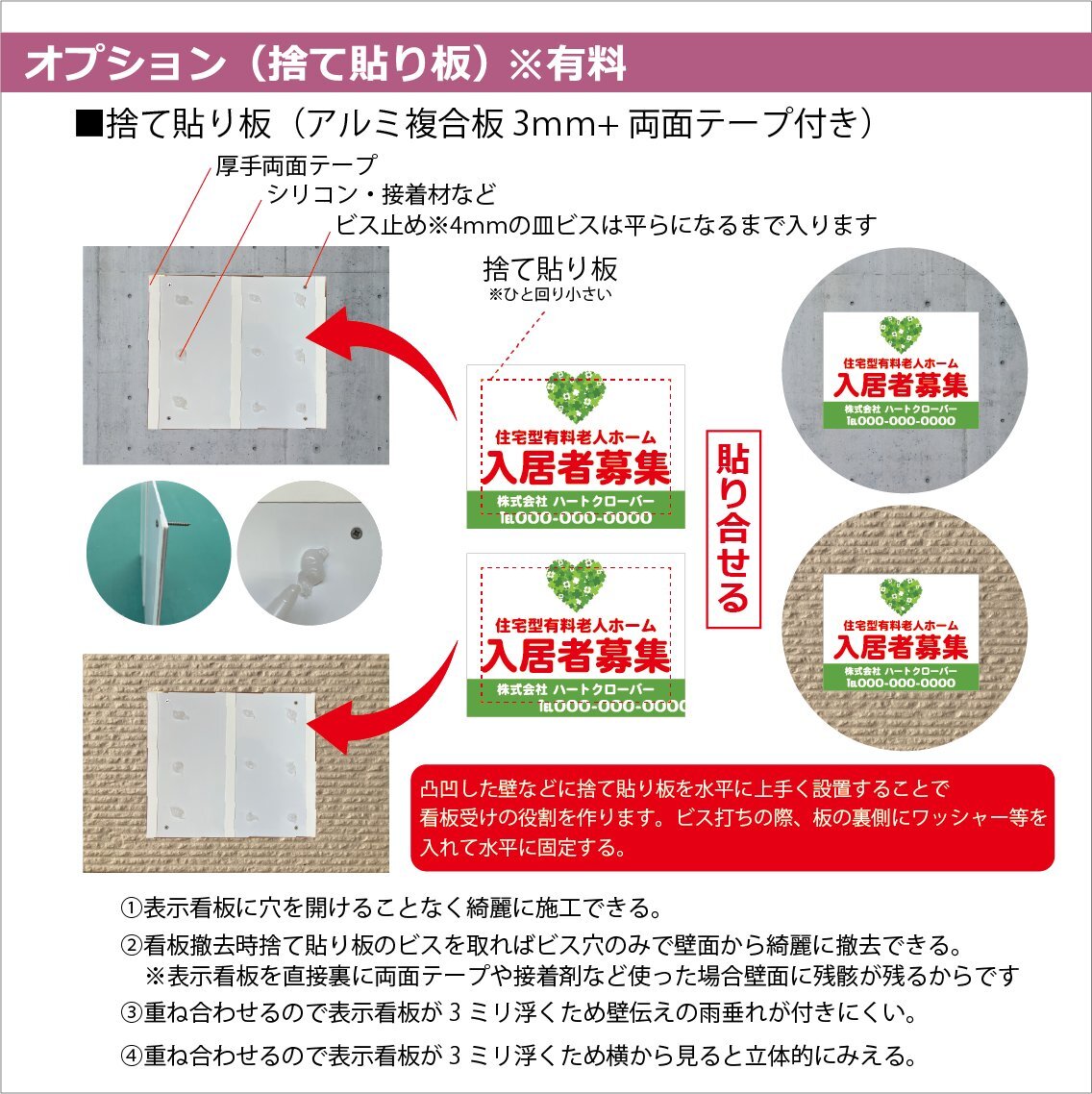 オプション（捨て貼り板）※有料

■捨て貼り板（アルミ複合板 3mm+ 両面テープ付き）

厚手両面テープ

シリコン・接着材など

ビス止め※4mmの皿ビスは平らになるまで入ります

捨て貼り板
※ひと回り小さい

住宅型有料老人ホーム
入居者募集
株式会社 ハートクローバー
TEL000-000-0000

住宅型有料老人ホーム
入居者募集
株式会社 ハートクローバー
TEL000-000-0000

貼り合せる

住宅型有料老人ホーム
入居者募集
株式会社 ハートクローバー
TEL000-000-0000

住宅型有料老人ホーム
入居者募集
株式会社 ハートクローバー
TEL000-000-0000

凸凹した壁などに捨て貼り板を水平に上手く設置することで看板受けの役割を作ります。ビス打ちの際、板の裏側にワッシャー等を入れて水平に固定する。

①表示看板に穴を開けることなく綺麗に施工できる。

②看板撤去時捨て貼り板のビスを取ればビス穴のみで壁面から綺麗に撤去できる。
※表示看板を直接裏に両面テープや接着剤など使った場合壁面に残骸が残るからです

③重ね合わせるので表示看板が 3 ミリ浮くため壁伝えの雨垂れが付きにくい。

④重ね合わせるので表示看板が 3 ミリ浮くため横から見ると立体的にみえる。