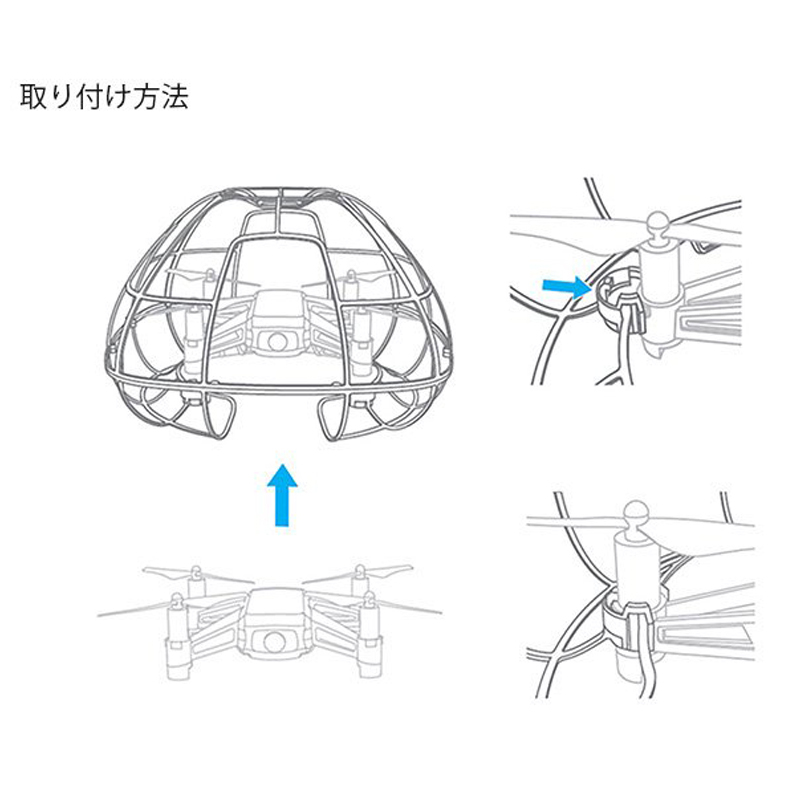 取り付け方法