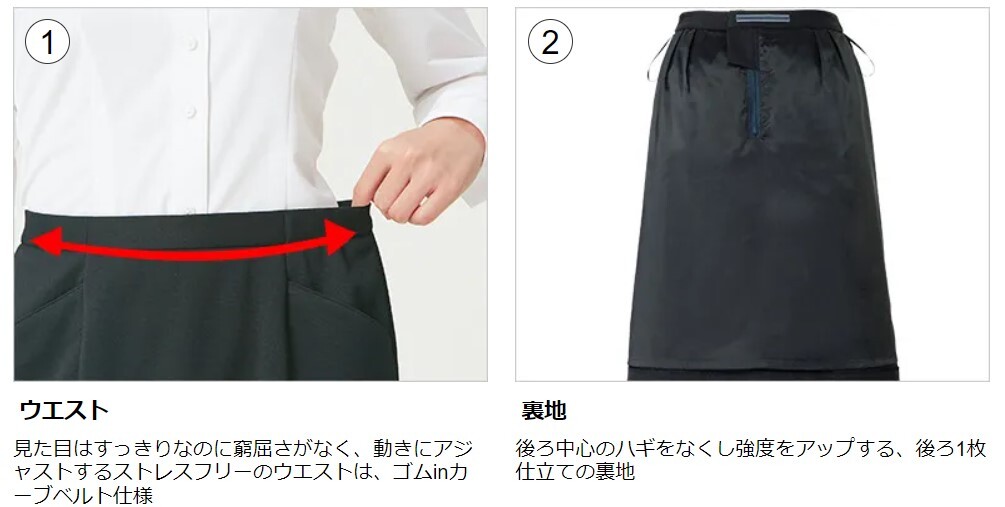 1

ウエスト

見た目はすっきりなのに窮屈さがなく、動きにアジャストするストレスフリーのウエストは、ゴムinカーブベルト仕様

2

裏地

後ろ中心のハギをなくし強度をアップする、後ろ1枚仕立ての裏地