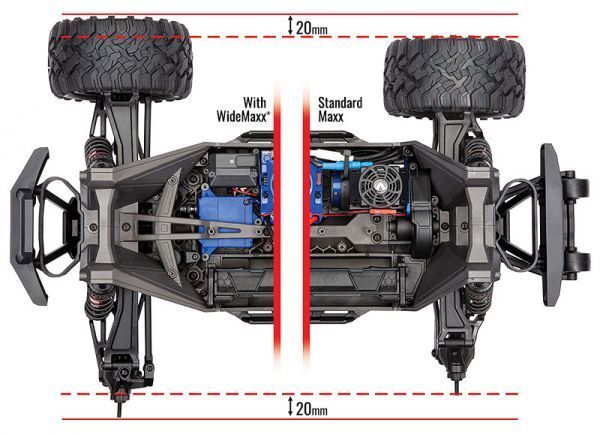 20mm

With WideMaxx®

Standard Maxx

20mm